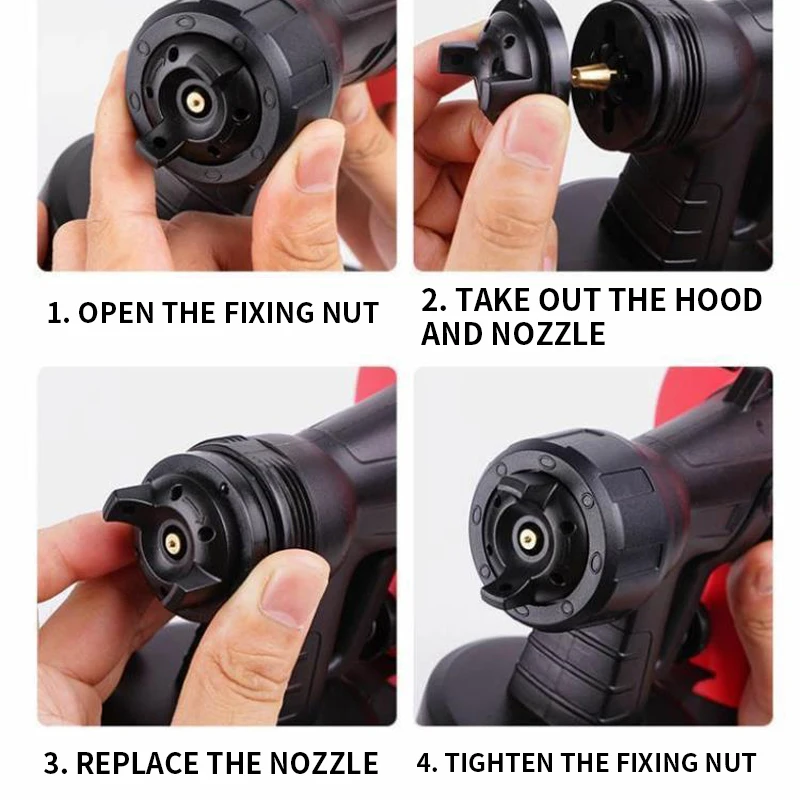 1. OPEN THE FIXING NUT

2. TAKE OUT THE HOOD AND NOZZLE

3. REPLACE THE NOZZLE

4. TIGHTEN THE FIXING NUT