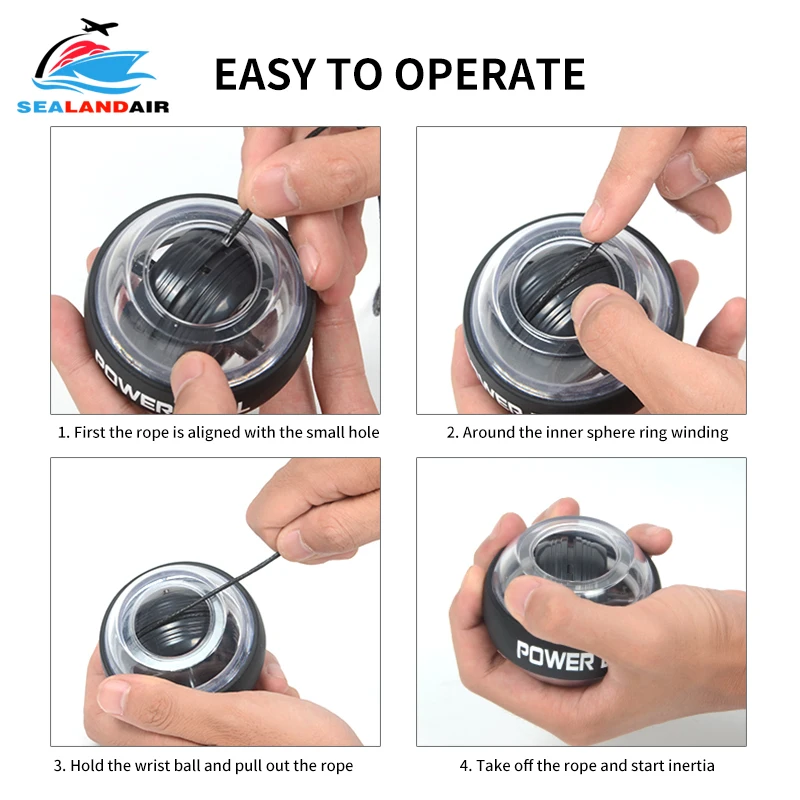 SEALANDAIR

EASY TO OPERATE

1. First the rope is aligned with the small hole

2. Around the inner sphere ring winding

3. Hold the wrist ball and pull out the rope

4. Take off the rope and start inertia