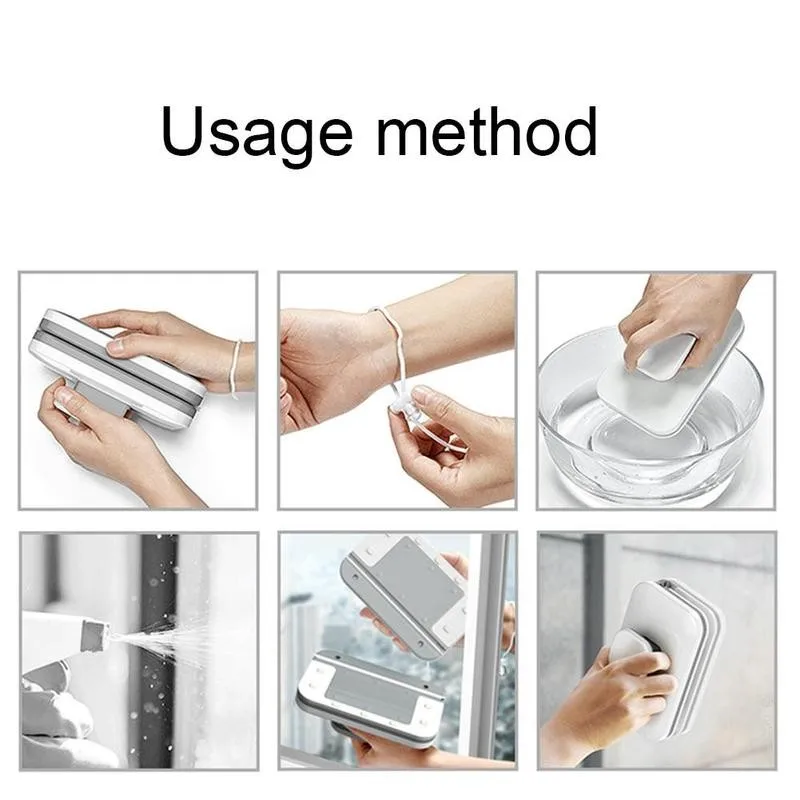 Usage method