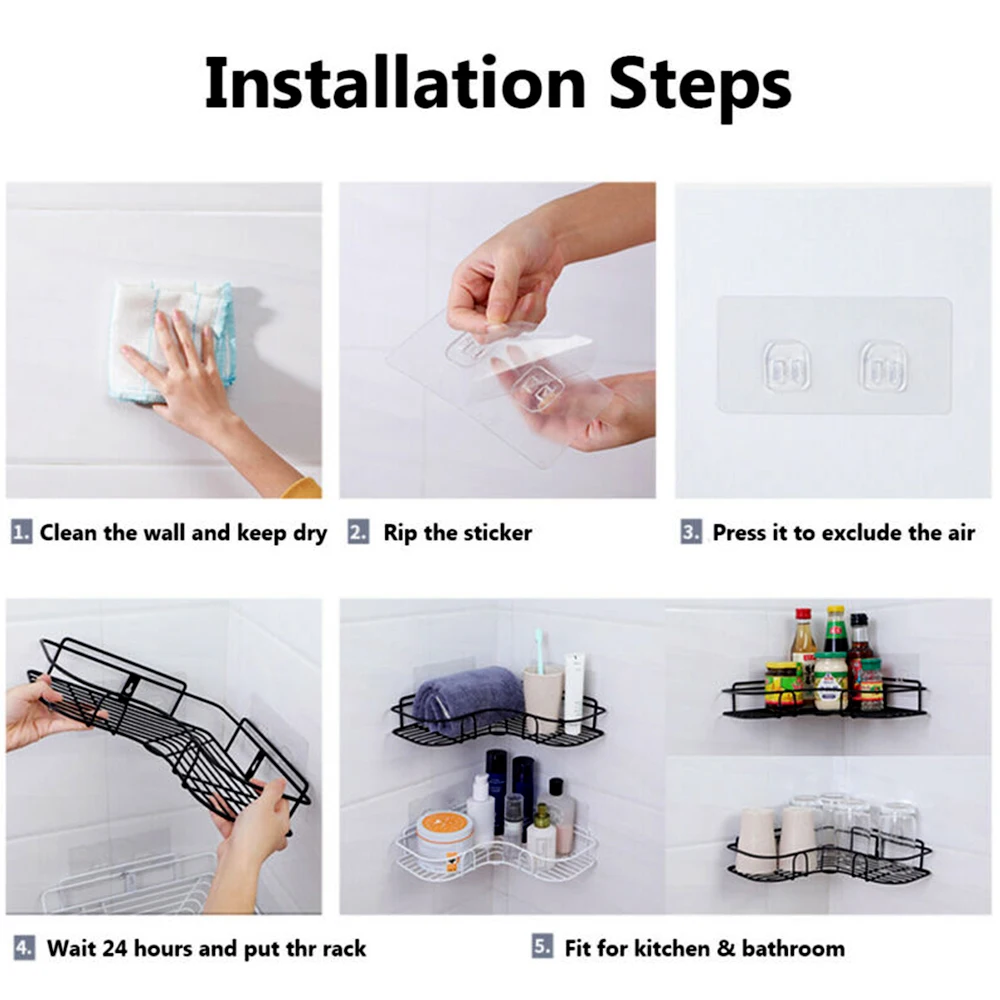 Installation Steps

1. Clean the wall and keep dry

2. Rip the sticker

3. Press it to exclude the air

4. Wait 24 hours and put thr rack

5. Fit for kitchen & bathroom