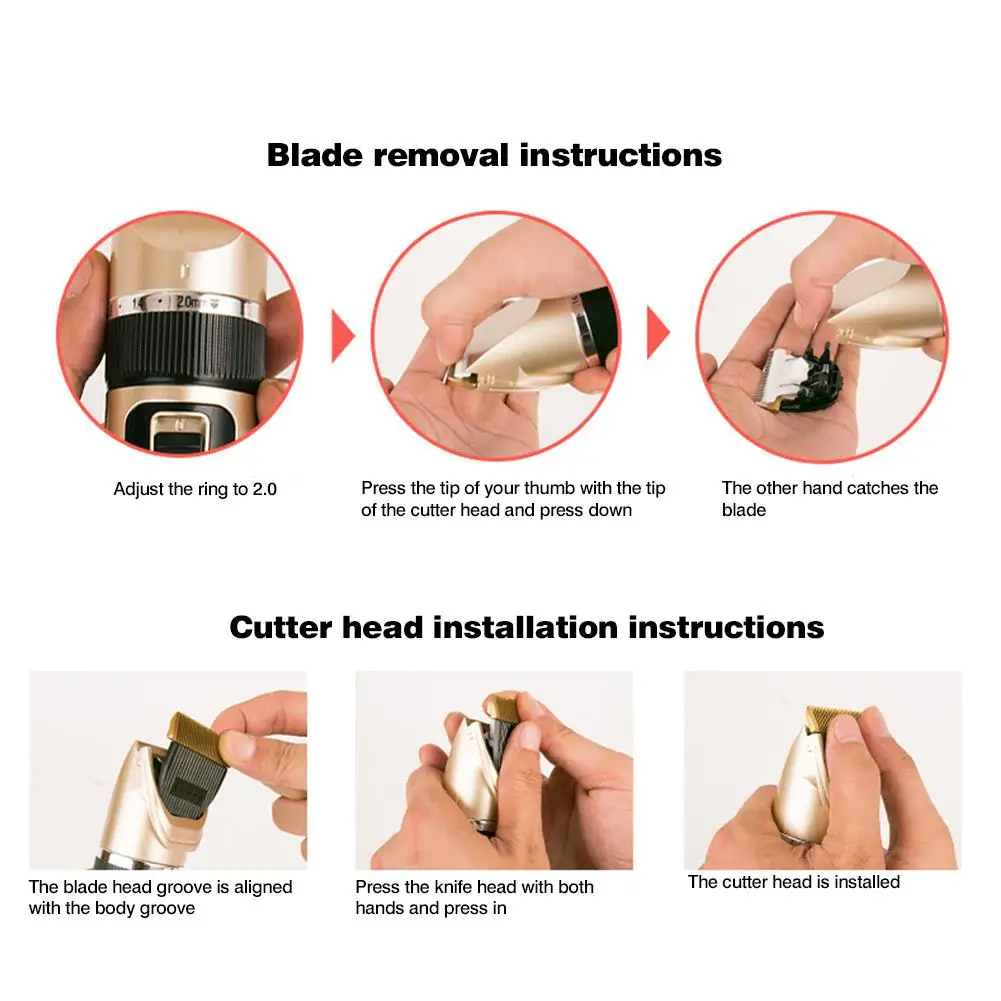 Blade removal instructions

1.4 2.0mm

Adjust the ring to 2.0

Press the tip of your thumb with the tip of the cutter head and press down

The other hand catches the blade

Cutter head installation instructions

The blade head groove is aligned with the body groove

Press the knife head with both hands and press in

The cutter head is installed