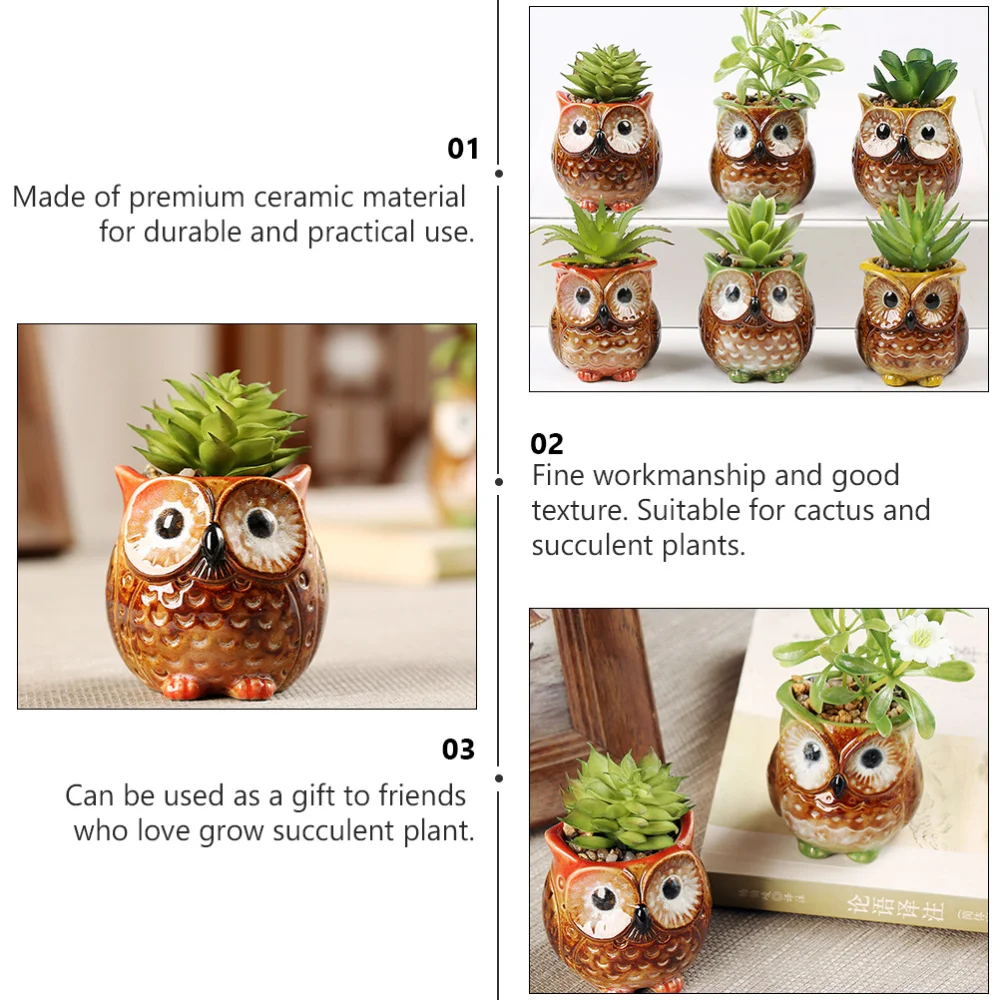 01
Made of premium ceramic material for durable and practical use.

02
Fine workmanship and good texture. Suitable for cactus and succulent plants.

03
Can be used as a gift to friends who love grow succulent plant.

论语译注