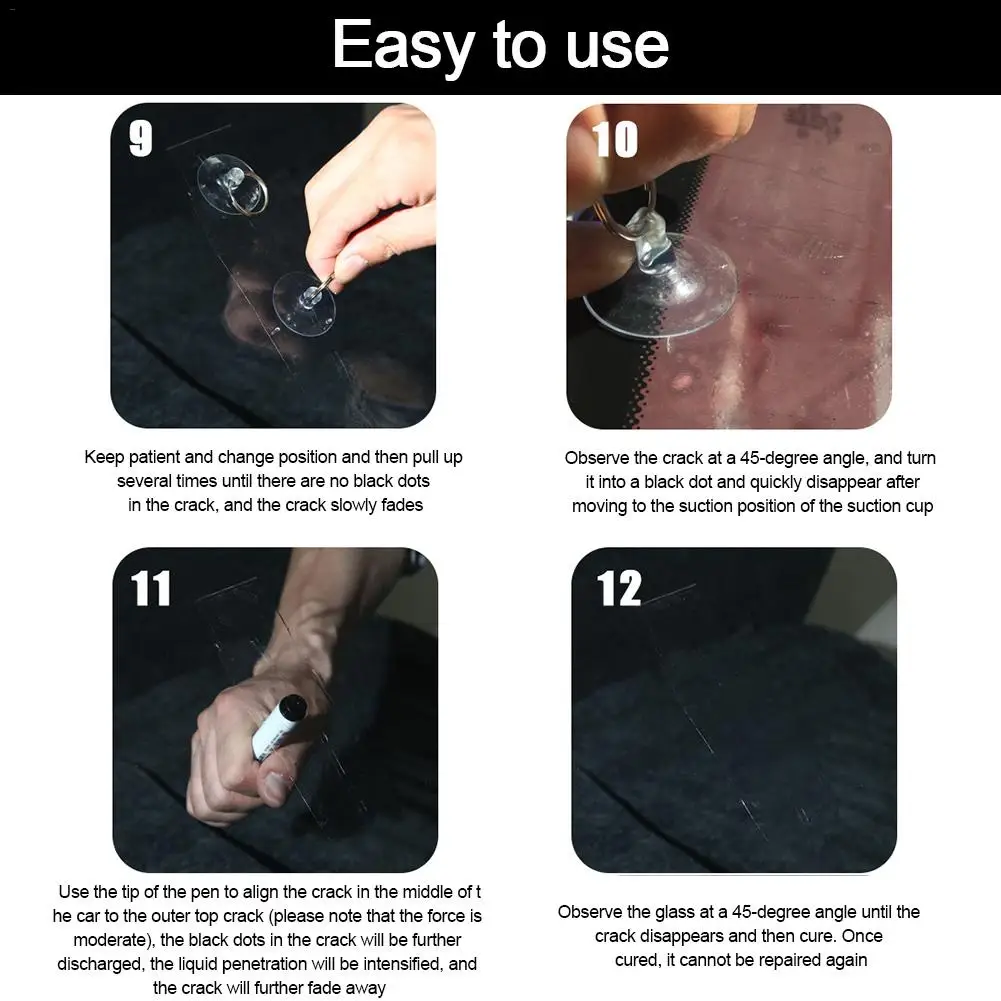 Easy to use

9

Keep patient and change position and then pull up several times until there are no black dots in the crack, and the crack slowly fades

10

Observe the crack at a 45-degree angle, and turn it into a black dot and quickly disappear after moving to the suction position of the suction cup

11

Use the tip of the pen to align the crack in the middle of t he car to the outer top crack (please note that the force is moderate), the black dots in the crack will be further discharged, the liquid penetration will be intensified, and the crack will further fade away

12

Observe the glass at a 45-degree angle until the crack disappears and then cure. Once cured, it cannot be repaired again