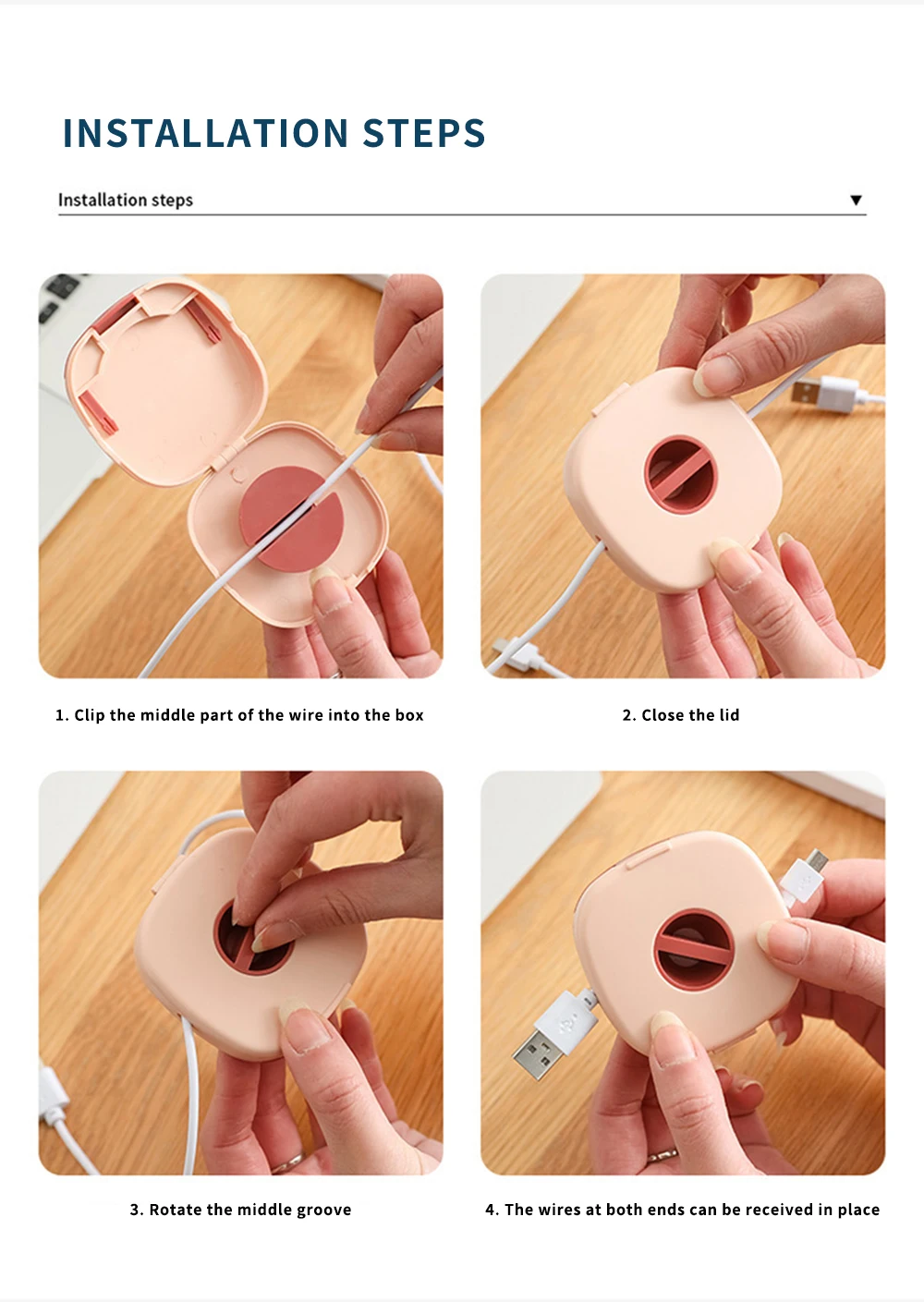 INSTALLATION STEPS

Installation steps ▼

1. Clip the middle part of the wire into the box

2. Close the lid

3. Rotate the middle groove

4. The wires at both ends can be received in place