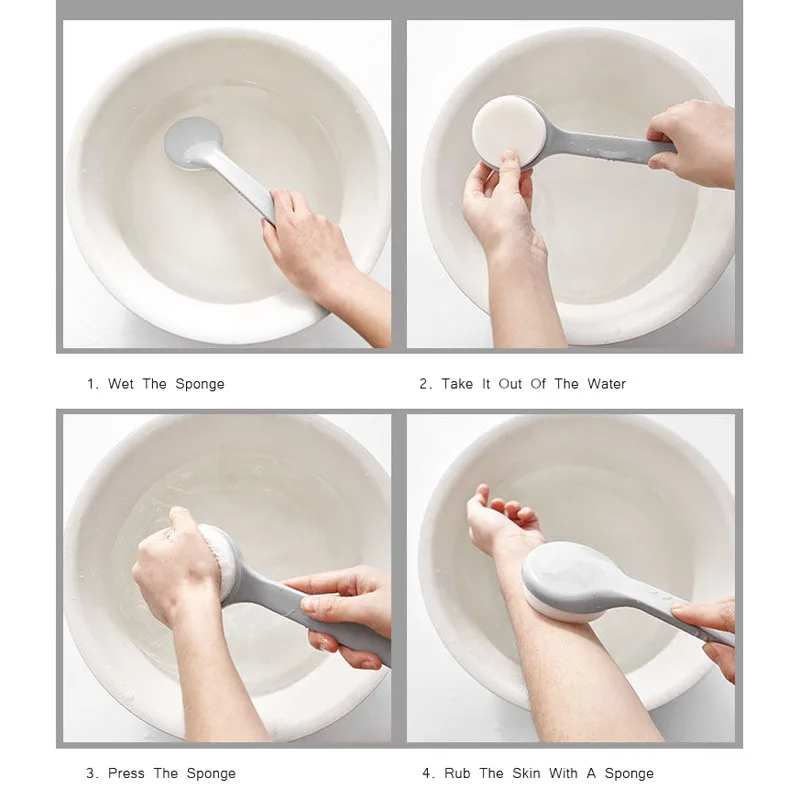 1. Wet The Sponge

2. Take It Out Of The Water

3. Press The Sponge

4. Rub The Skin With A Sponge