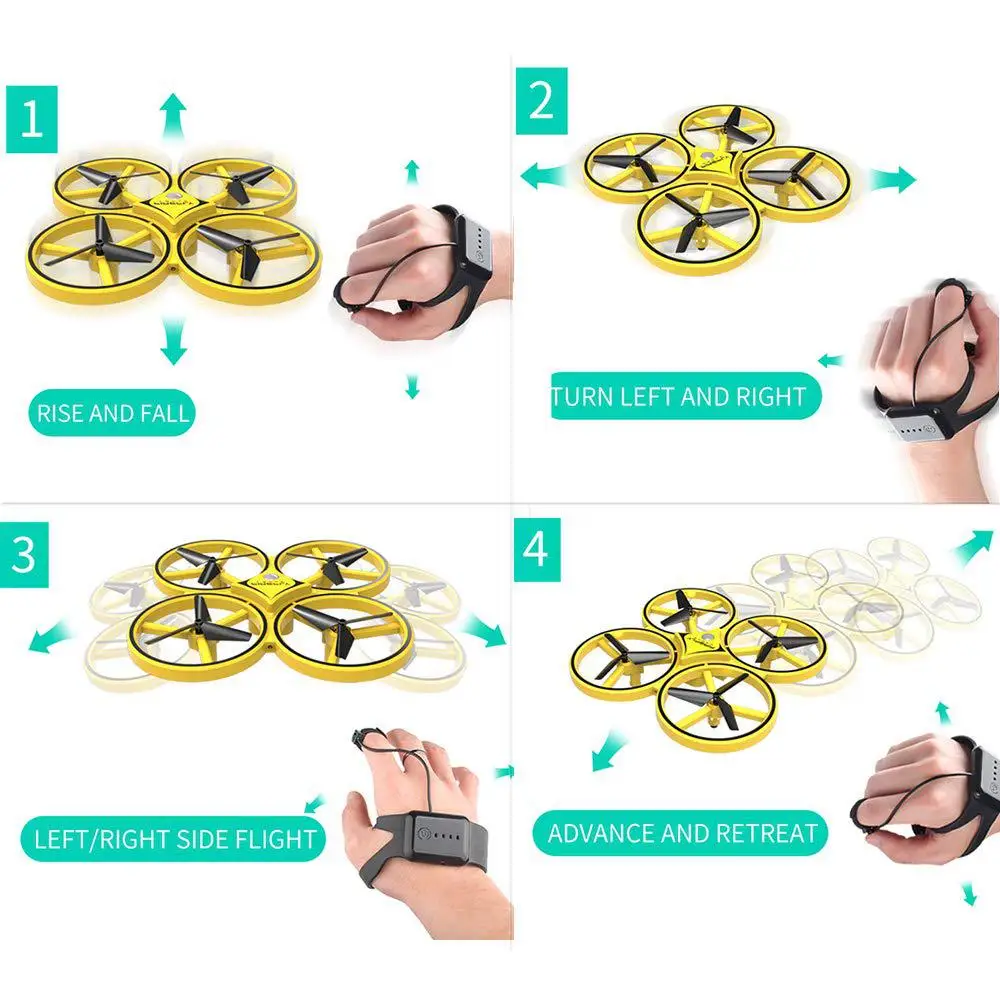 1

RISE AND FALL

2

TURN LEFT AND RIGHT

3

LEFT/RIGHT SIDE FLIGHT

4

ADVANCE AND RETREAT