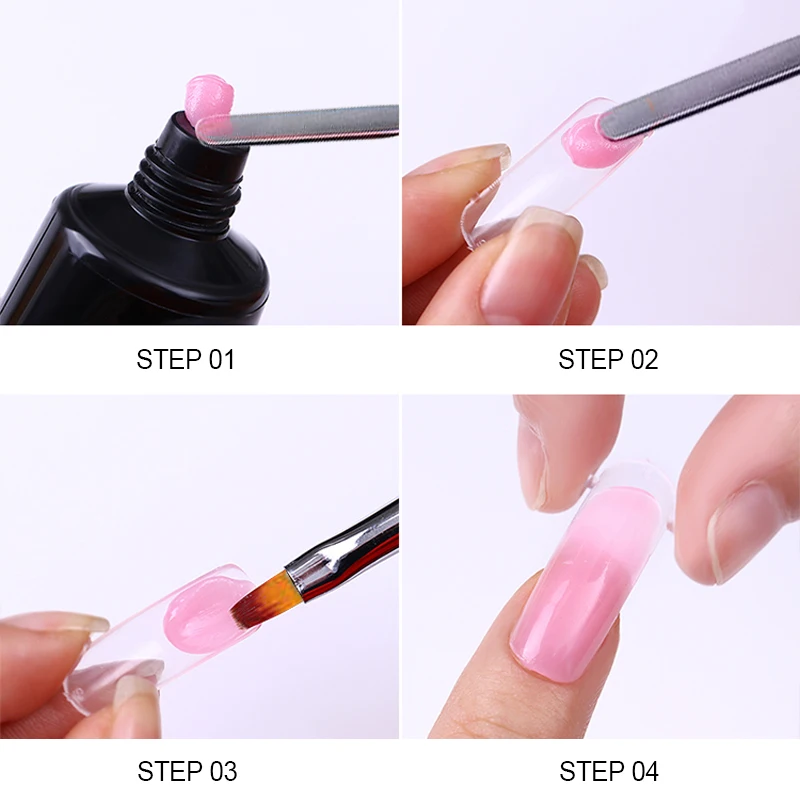 STEP 01

STEP 02

STEP 03

STEP 04