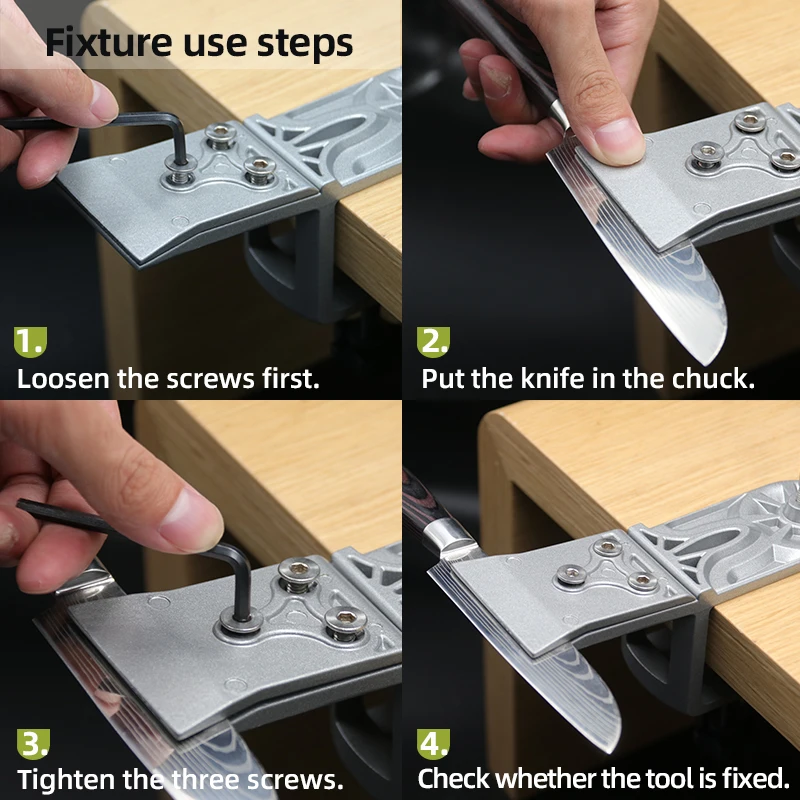 Fixture use steps

1.
Loosen the screws first.

2.
Put the knife in the chuck.

3.
Tighten the three screws.

4.
Check whether the tool is fixed.