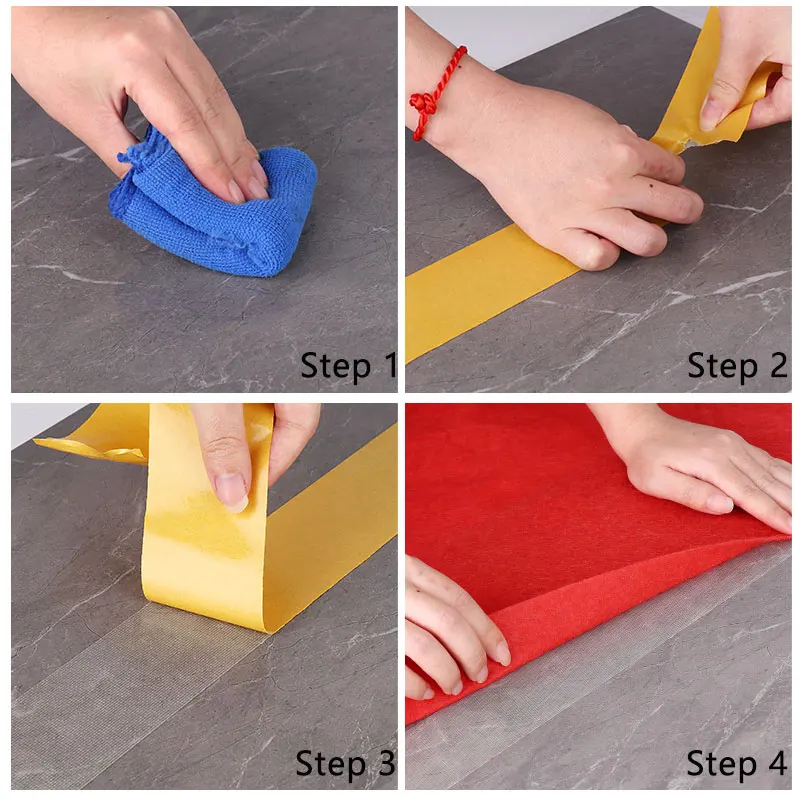 Step 1

Step 2

Step 3

Step 4