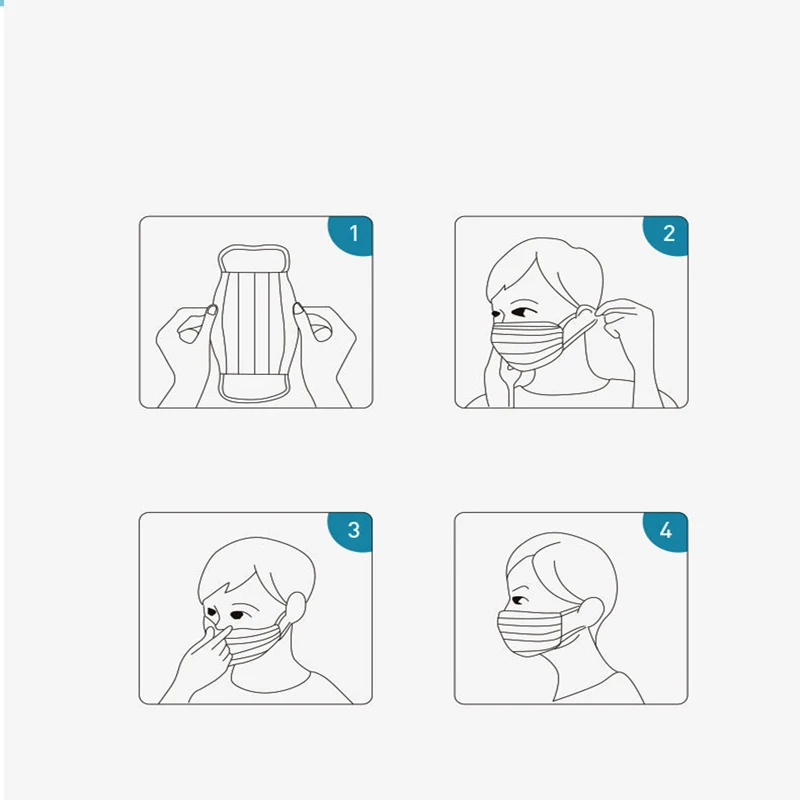 1

2

3

4