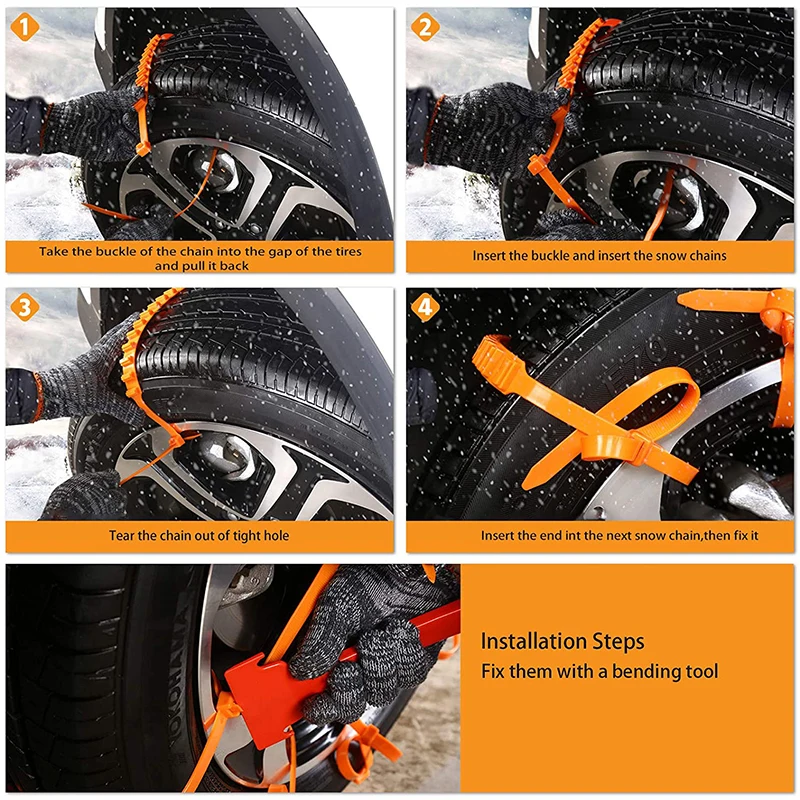 1
Take the buckle of the chain into the gap of the tires and pull it back

2
Insert the buckle and insert the snow chains

3
Tear the chain out of tight hole

4
Insert the end int the next snow chain,then fix it

YOKOHAMA

Installation Steps
Fix them with a bending tool