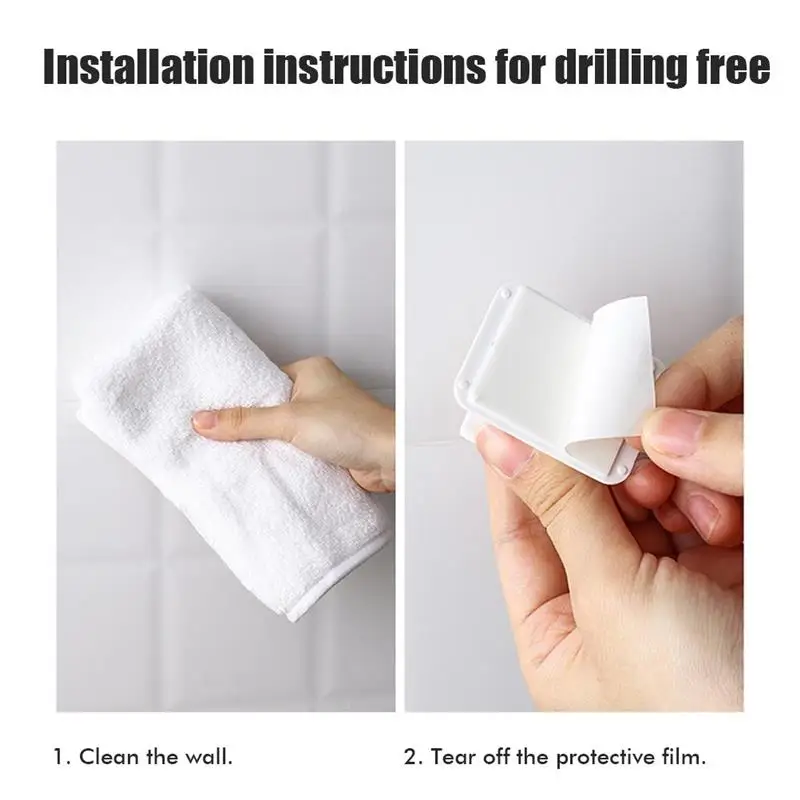 Installation instructions for drilling free

1. Clean the wall.

2. Tear off the protective film.