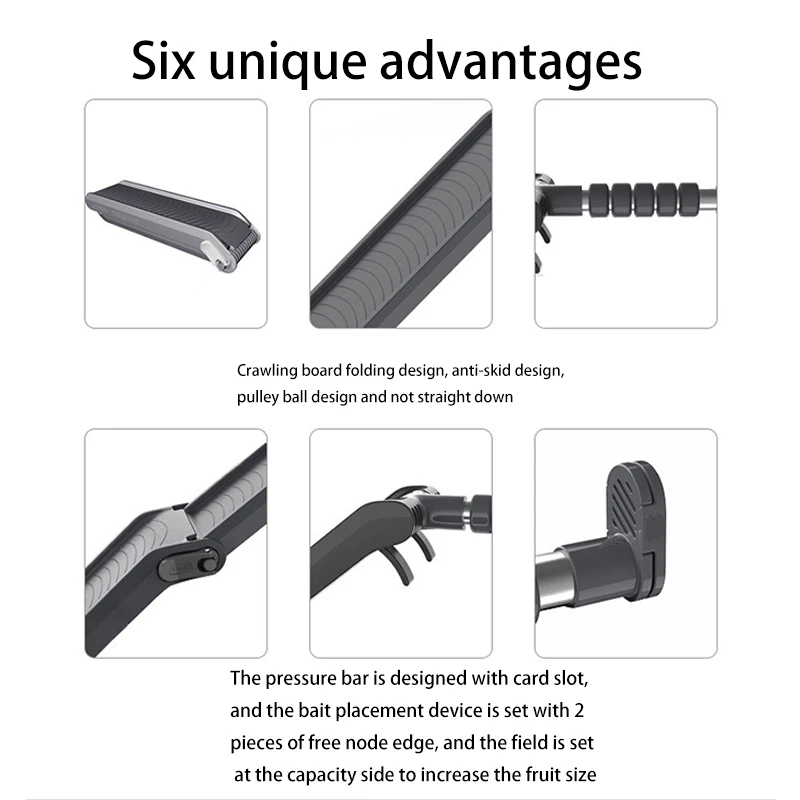 Six unique advantages

Crawling board folding design, anti-skid design, pulley ball design and not straight down

The pressure bar is designed with card slot, and the bait placement device is set with 2 pieces of free node edge, and the field is set at the capacity side to increase the fruit size