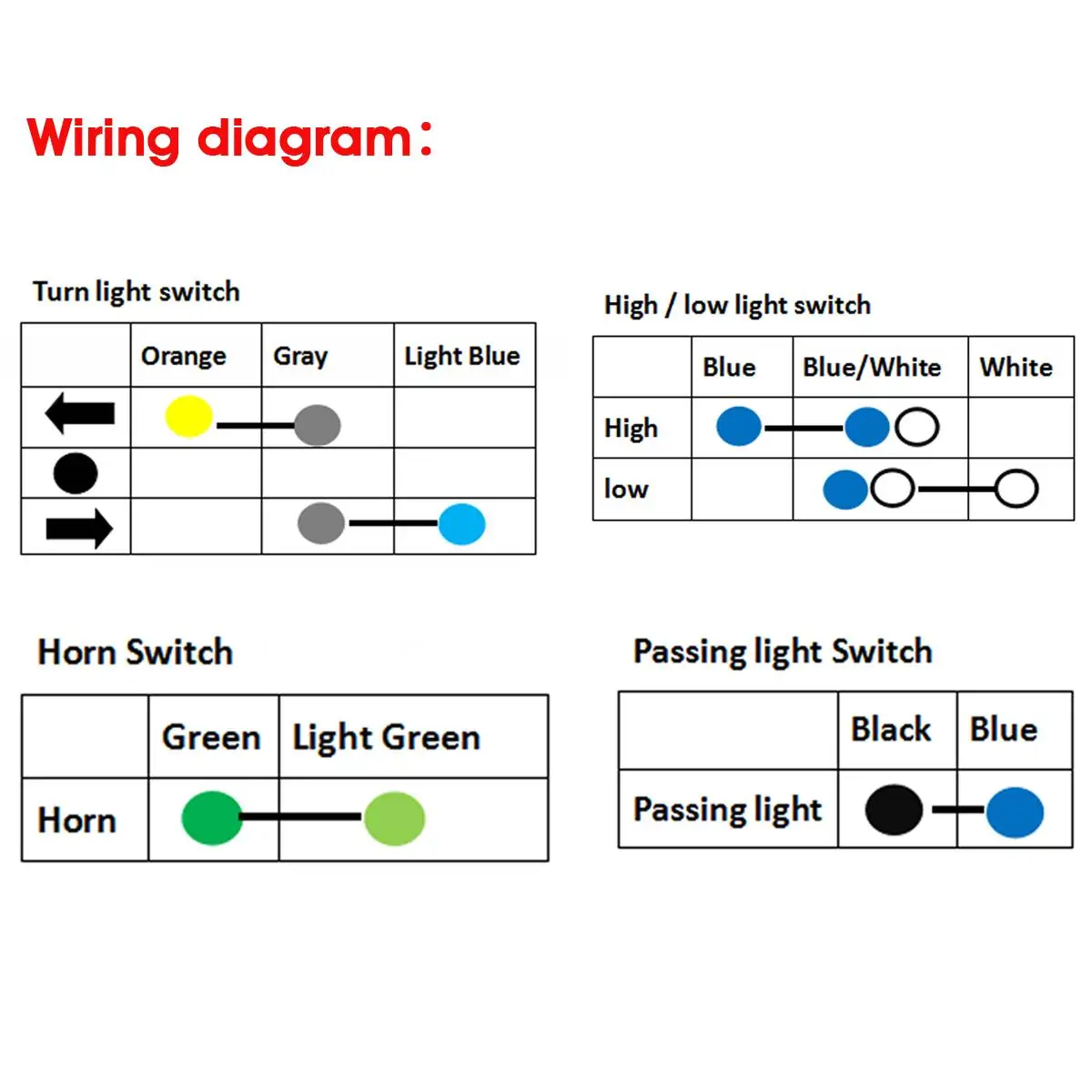 Wiring diagram：

Turn light switch

| | Orange | Gray | Light Blue |
|---|---|---|---|
| | | | |
| | | | |
| | | | |

High / low light switch

| | Blue | Blue/White | White |
|---|---|---|---|
| High | | | |
| low | | | |

Horn Switch

| | Green | Light Green |
|---|---|---|
| Horn | | |

Passing light Switch

| | Black | Blue |
|---|---|---|
| Passing light | | |