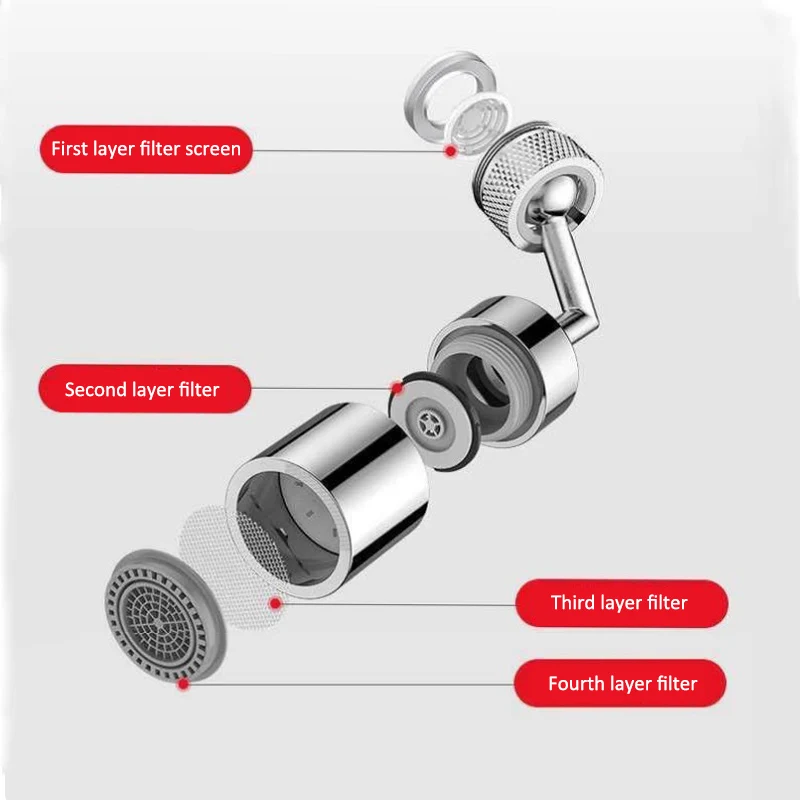 First layer filter screen

Second layer filter

Third layer filter

Fourth layer filter