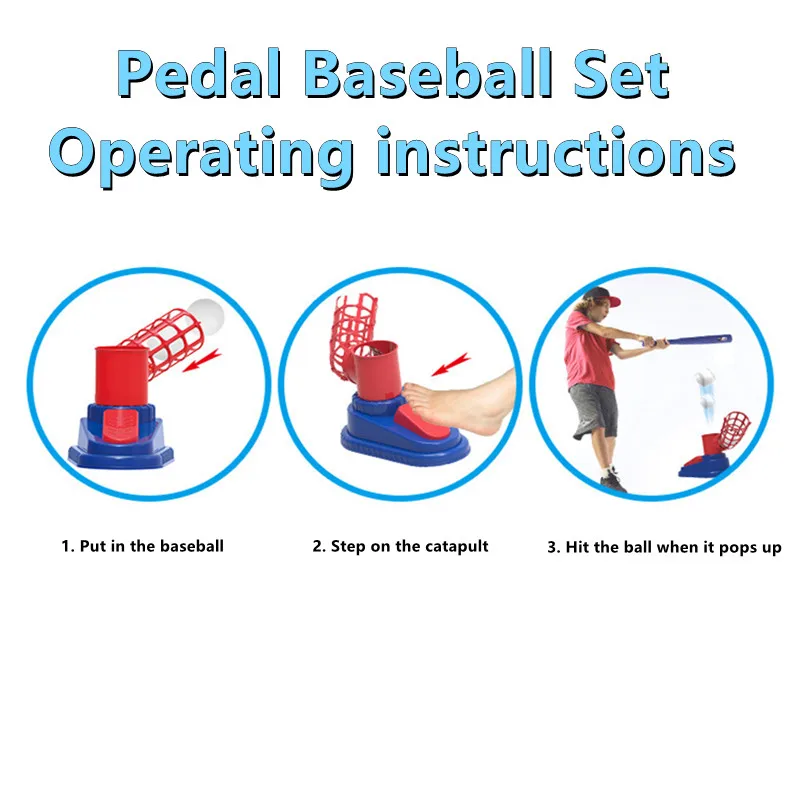 Pedal Baseball Set
Operating instructions

1. Put in the baseball

2. Step on the catapult

3. Hit the ball when it pops up