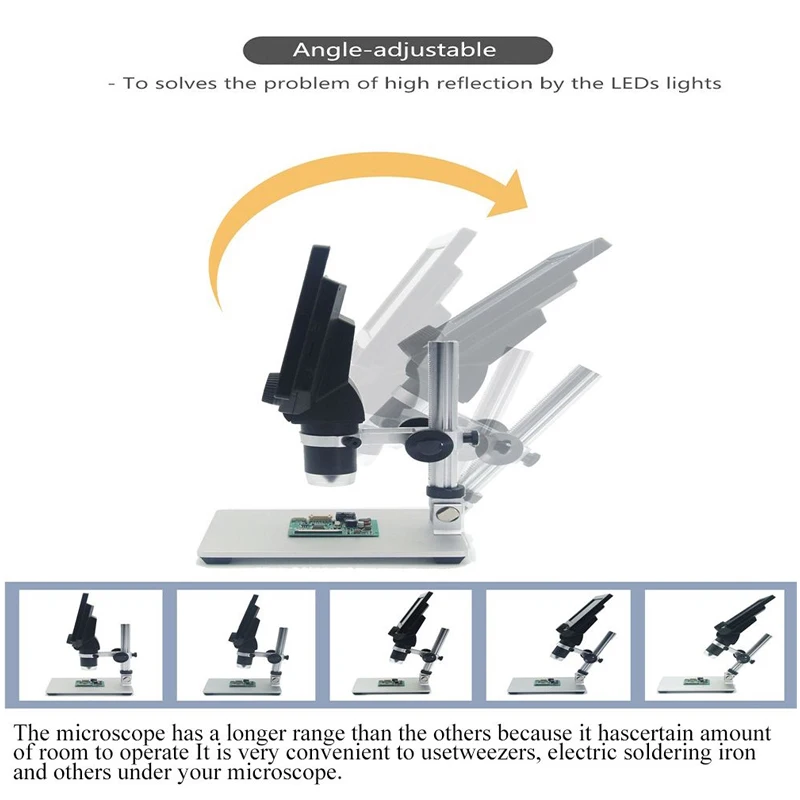 Angle-adjustable

- To solves the problem of high reflection by the LEDs lights

The microscope has a longer range than the others because it hascertain amount of room to operate It is very convenient to usetweezers, electric soldering iron and others under your microscope.