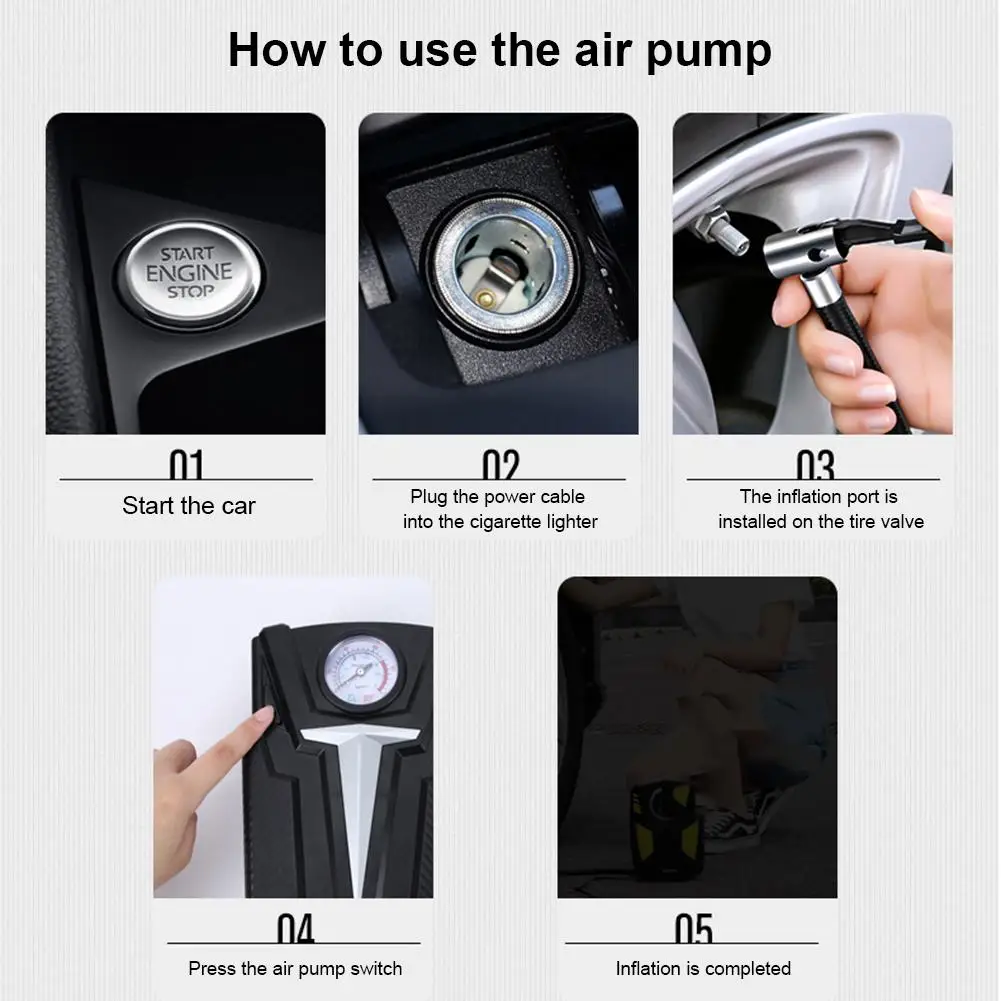 How to use the air pump

START
ENGINE
STOP

01
Start the car

02
Plug the power cable into the cigarette lighter

03
The inflation port is installed on the tire valve

04
Press the air pump switch

05
Inflation is completed