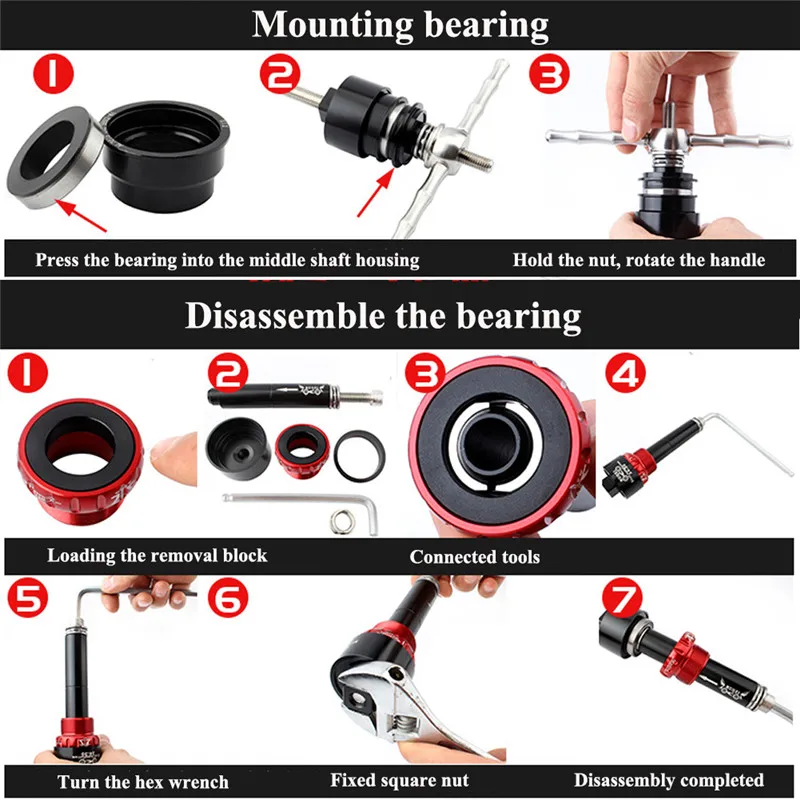 Mounting bearing

1

2

3

Press the bearing into the middle shaft housing

Hold the nut, rotate the handle

Disassemble the bearing

1

2

3

4

Loading the removal block

Connected tools

5

6

7

Turn the hex wrench

Fixed square nut

Disassembly completed