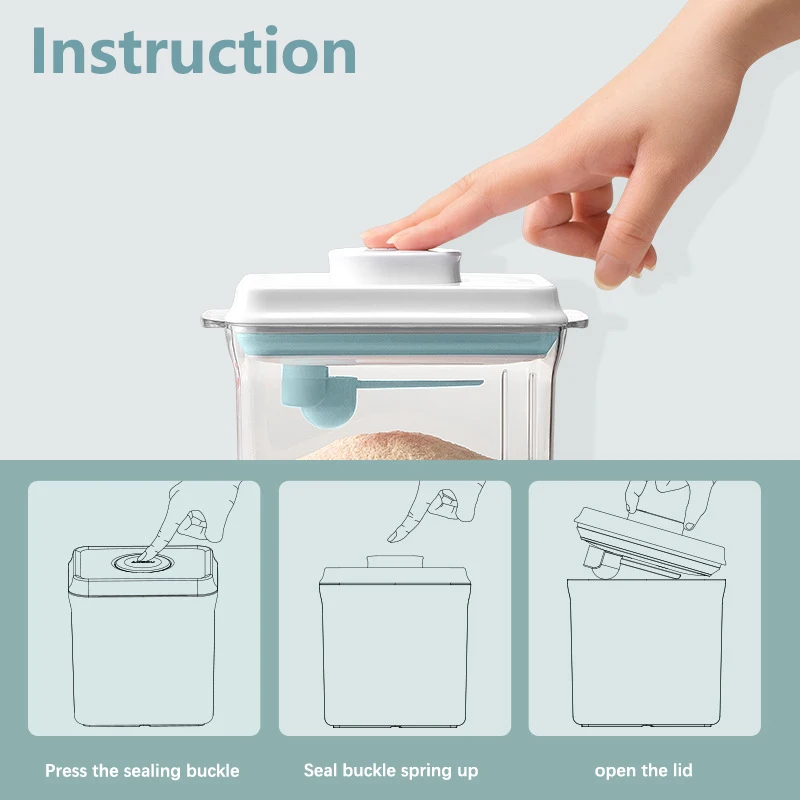 Instruction

Press the sealing buckle

Seal buckle spring up

open the lid