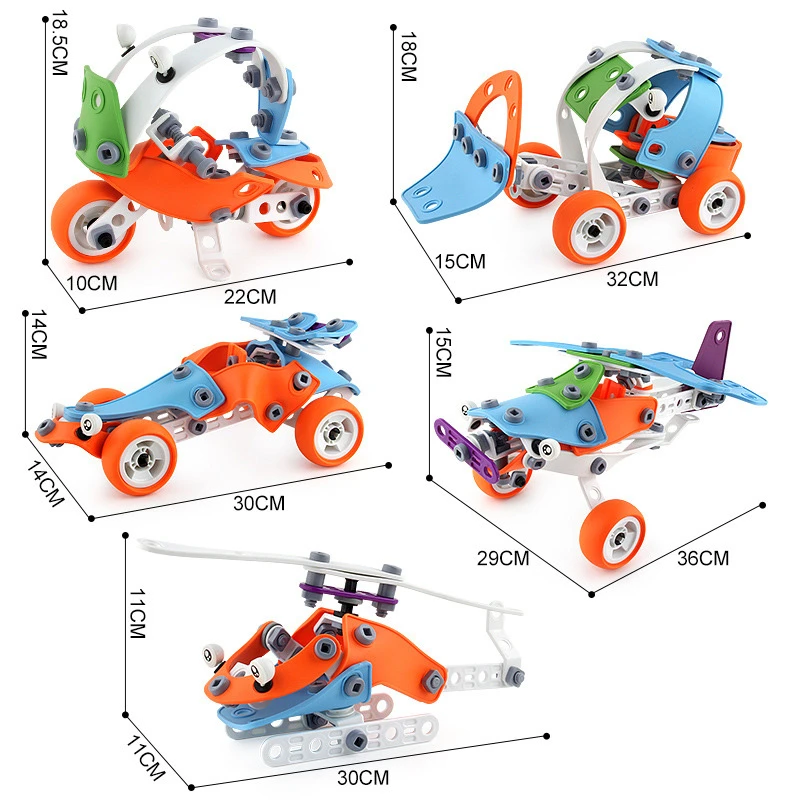 18.5CM
10CM
22CM
18CM
15CM
32CM
14CM
14CM
30CM
15CM
29CM
36CM
11CM
11CM
30CM