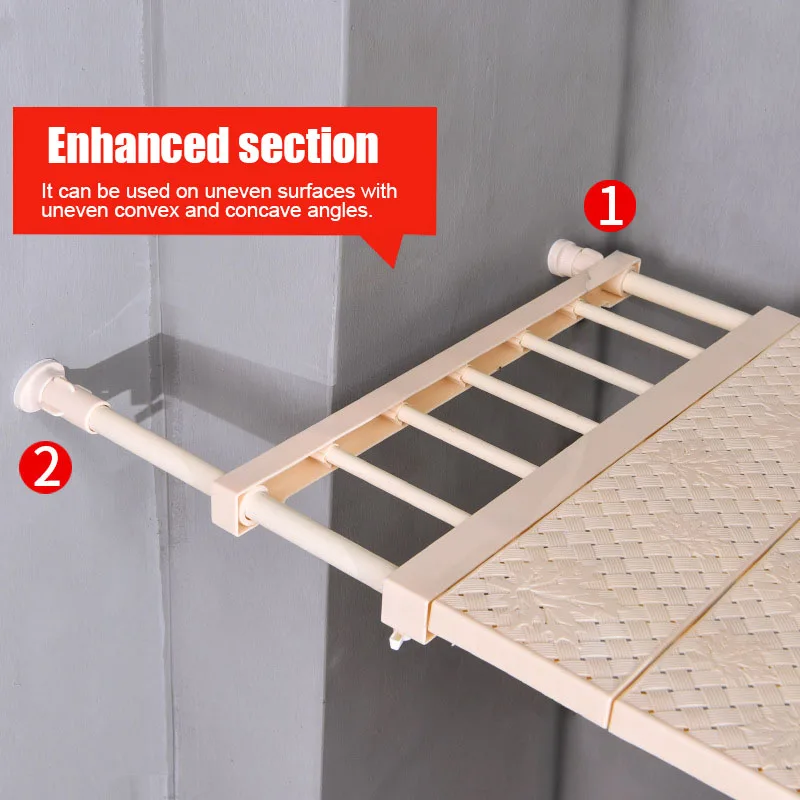 Enhanced section

It can be used on uneven surfaces with uneven convex and concave angles.

1

2