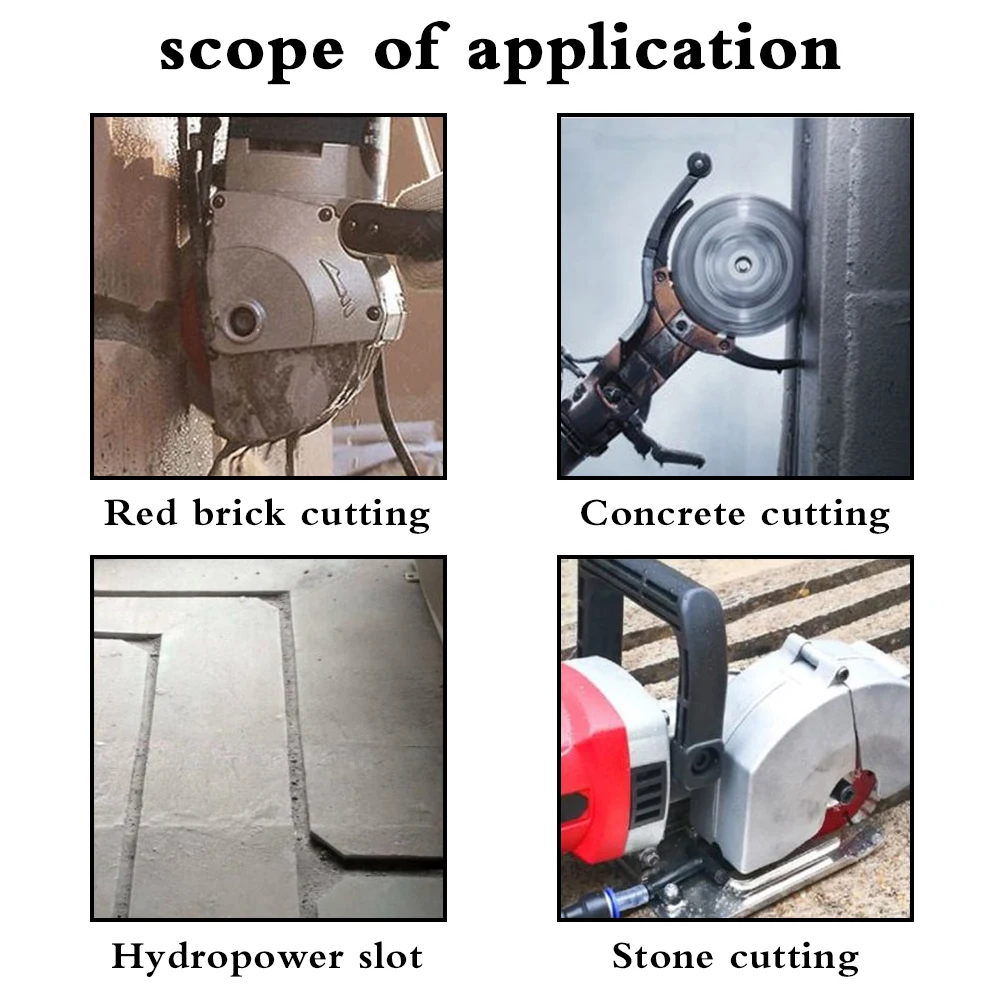 scope of application

Red brick cutting

Concrete cutting

Hydropower slot

Stone cutting