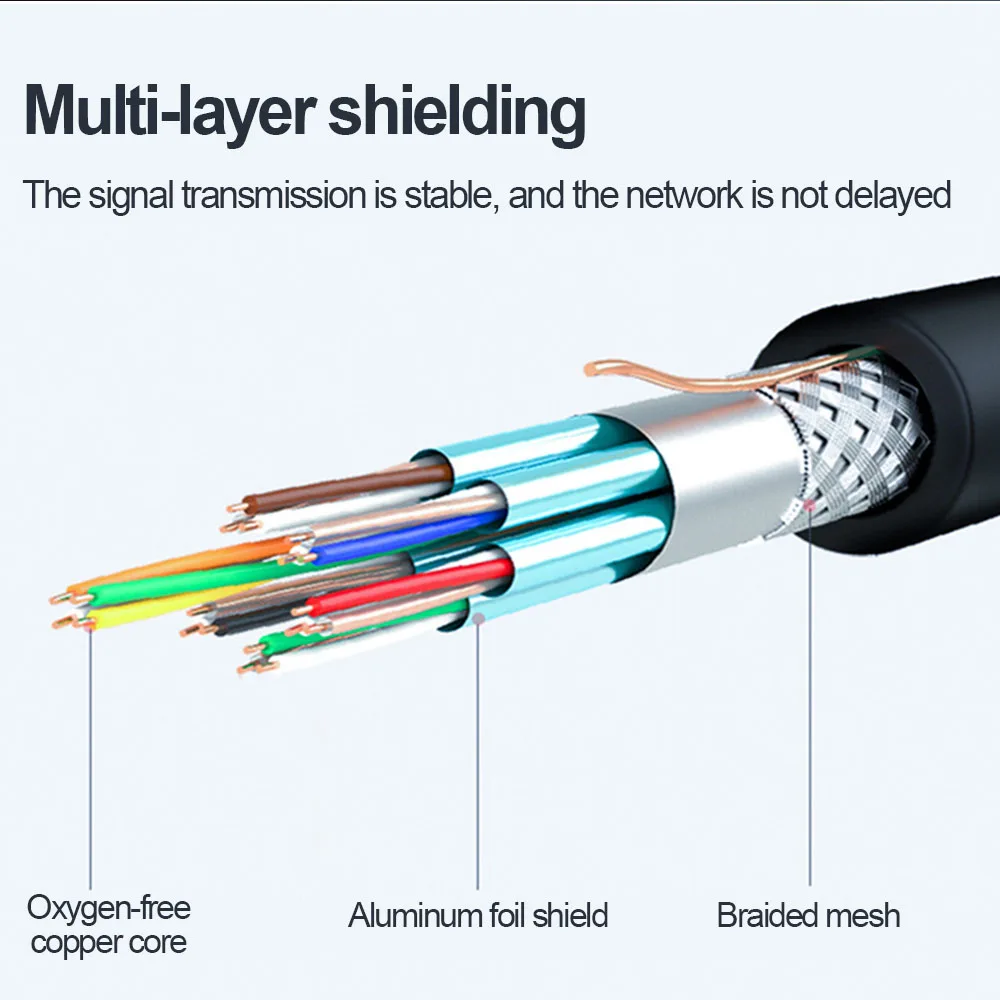 Multi-layer shielding

The signal transmission is stable, and the network is not delayed

Oxygen-free copper core

Aluminum foil shield

Braided mesh