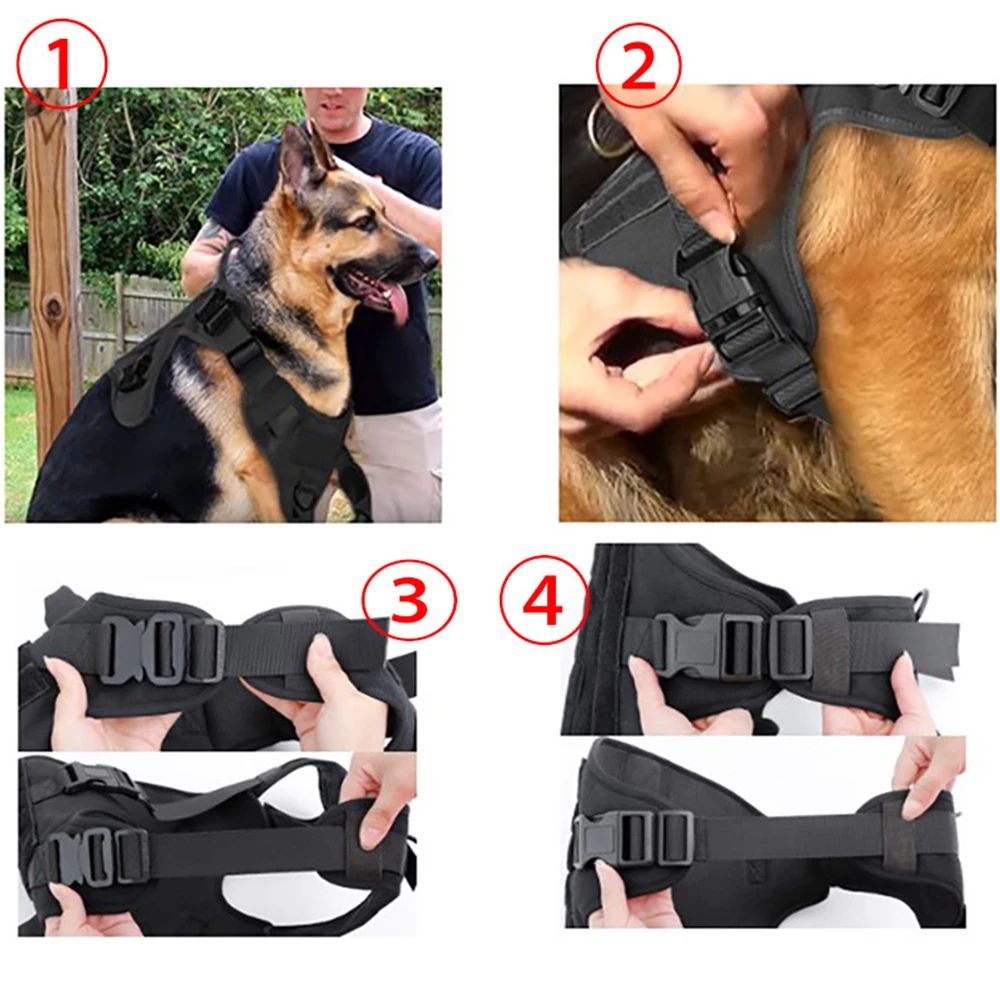 1

2

3

4