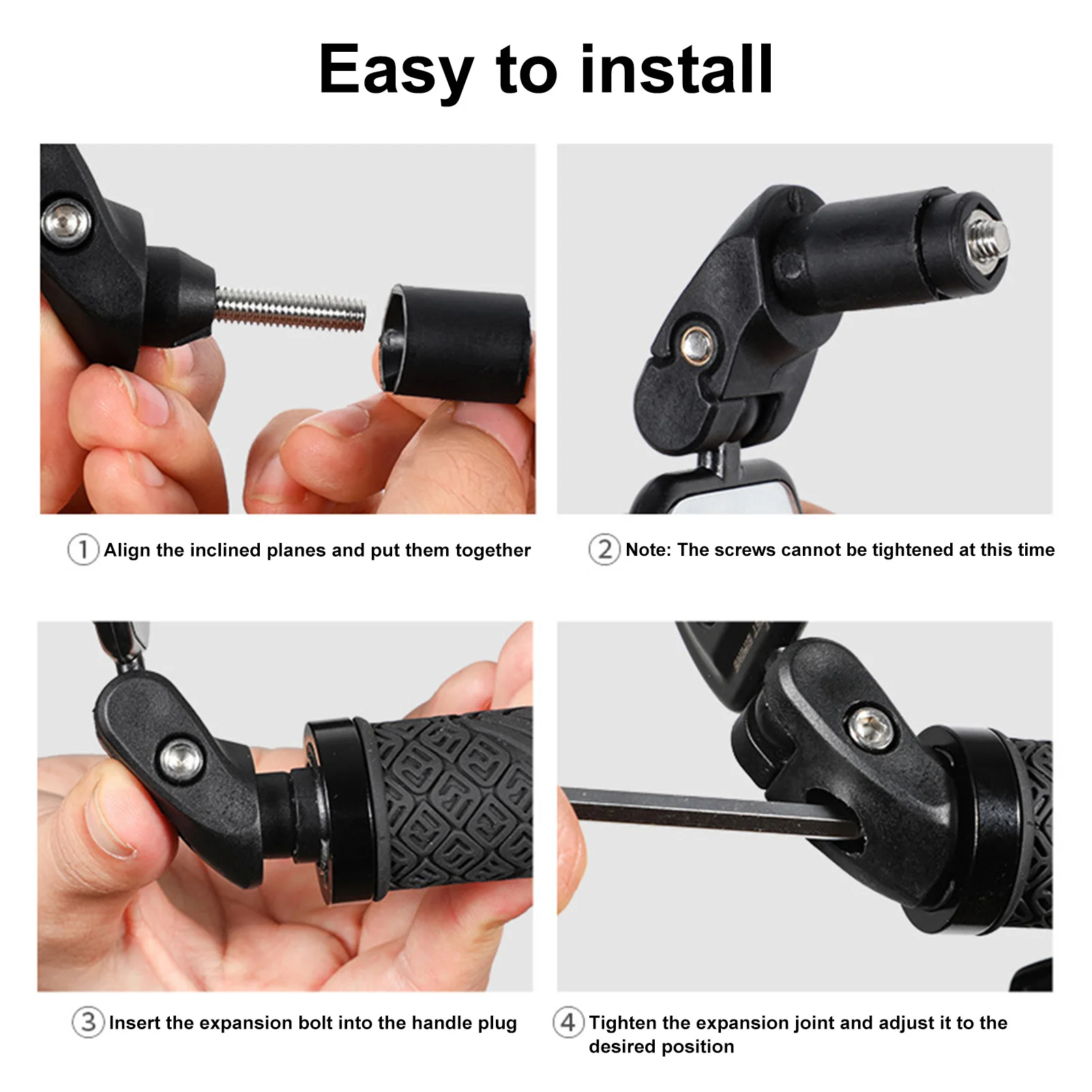 Easy to install

① Align the inclined planes and put them together

② Note: The screws cannot be tightened at this time

③ Insert the expansion bolt into the handle plug

④ Tighten the expansion joint and adjust it to the desired position