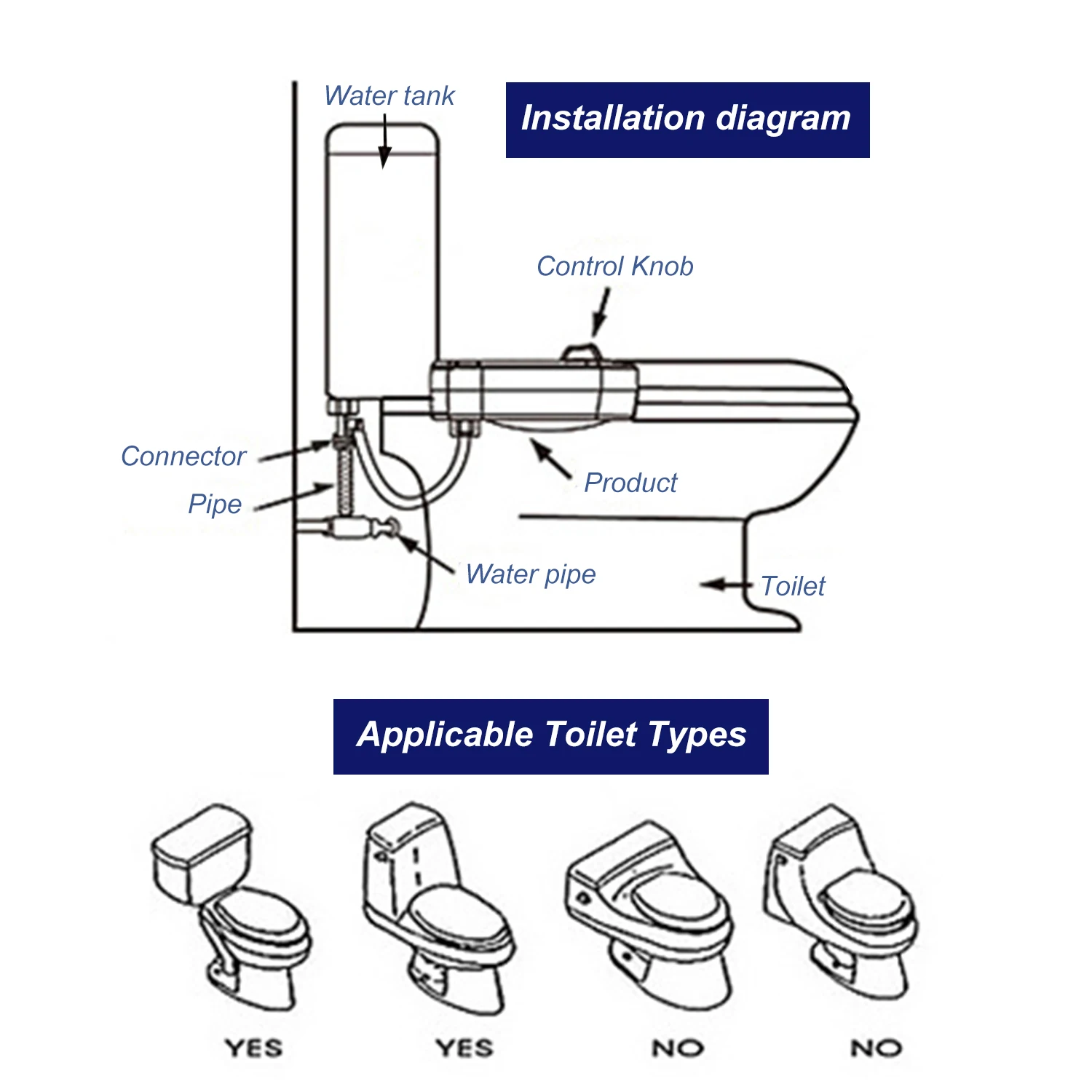 Water tank

Installation diagram

Control Knob

Connector

Pipe

Product

Water pipe

Toilet

Applicable Toilet Types

YES

YES

NO

NO