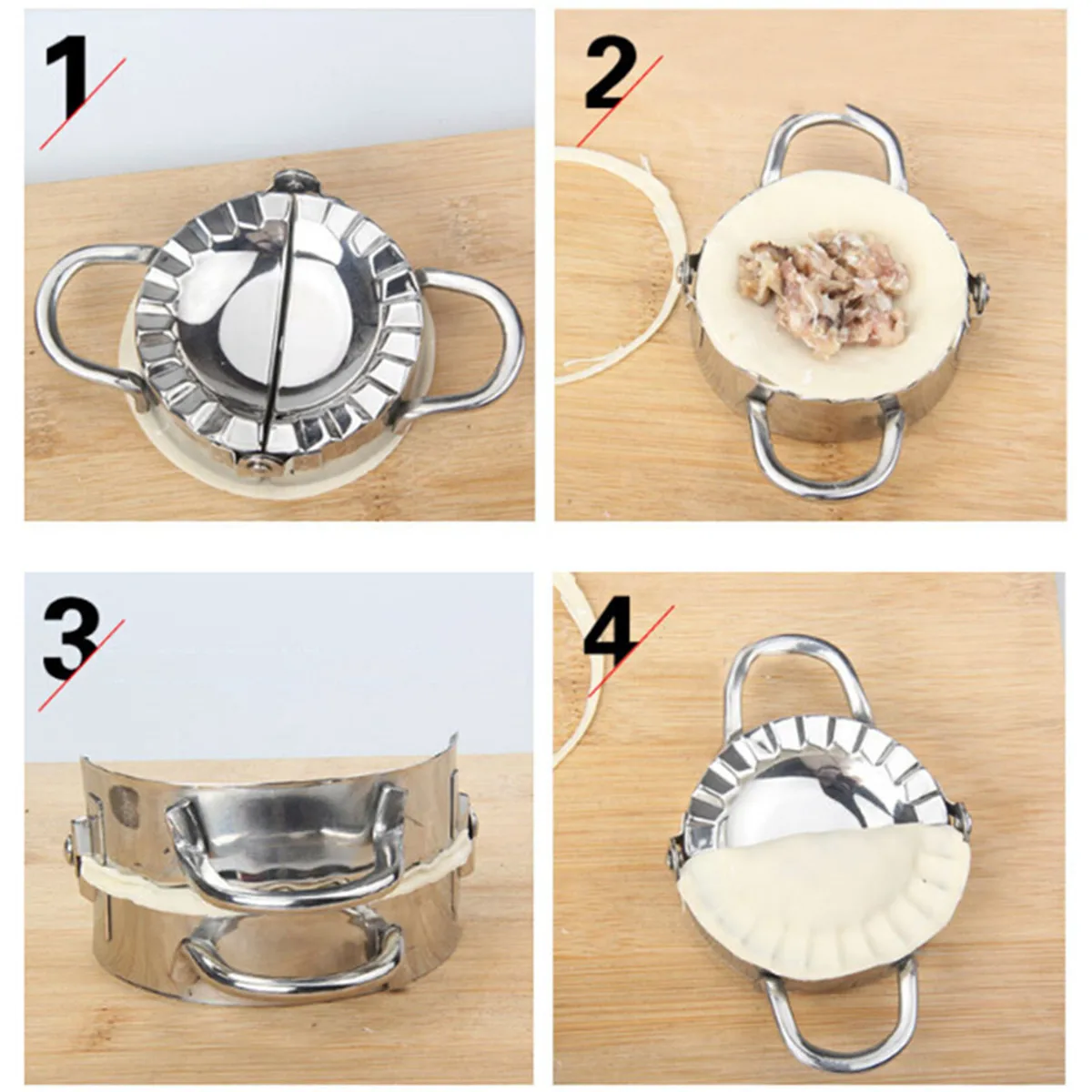 1

2

3

4