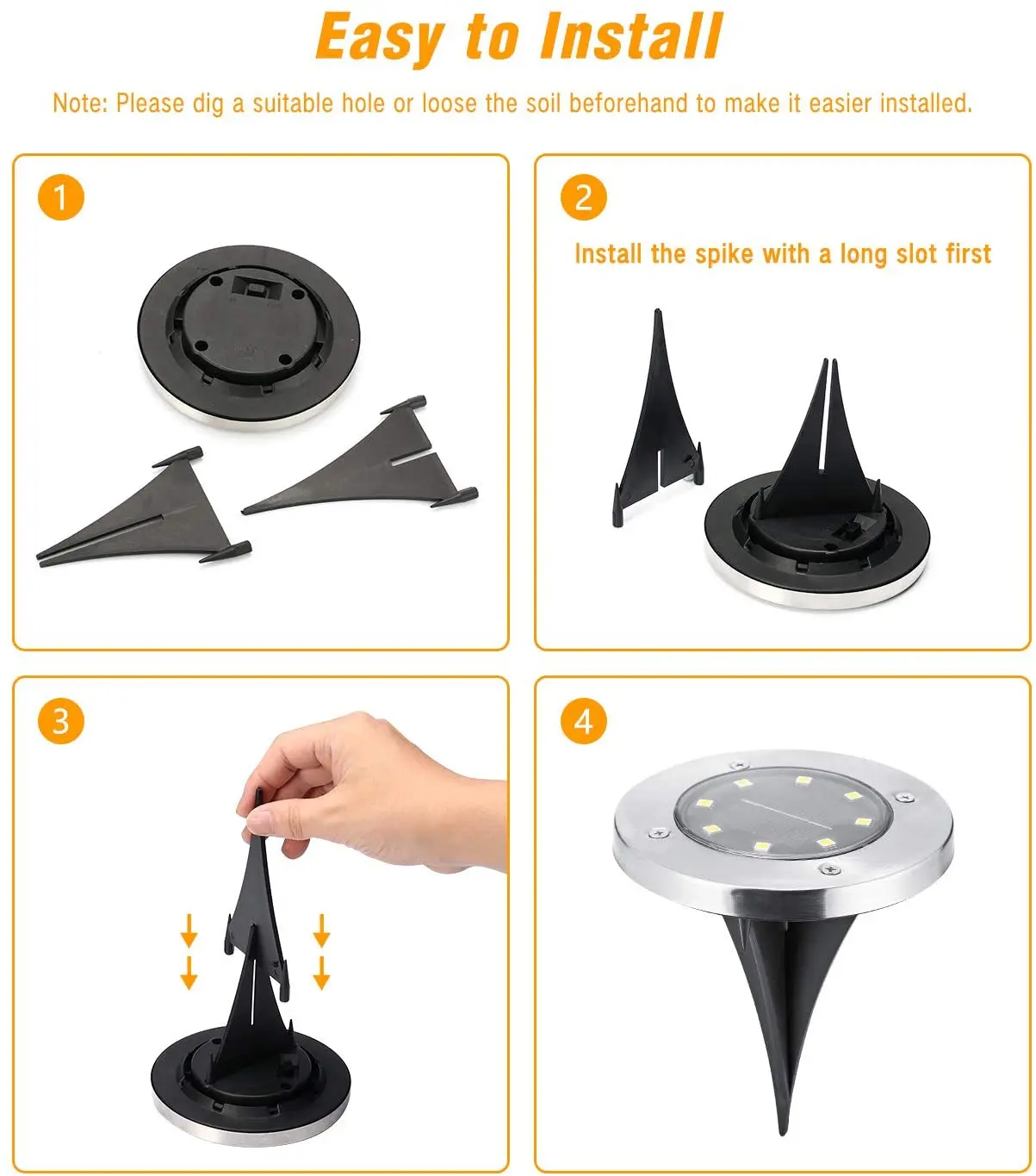 Easy to Install

Note: Please dig a suitable hole or loose the soil beforehand to make it easier installed.

1

2

Install the spike with a long slot first

3

4