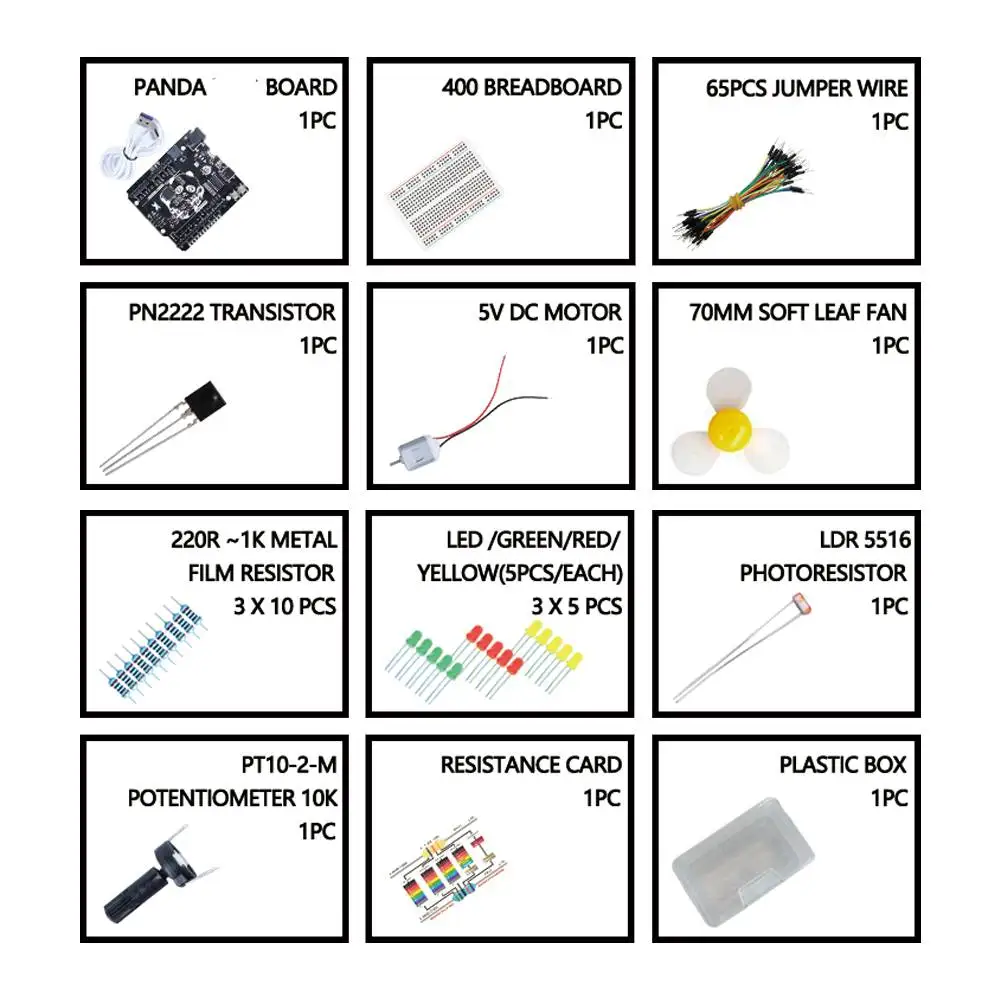 PANDA BOARD
1PC

400 BREADBOARD
1PC

65PCS JUMPER WIRE
1PC

PN2222 TRANSISTOR
1PC

5V DC MOTOR
1PC

70MM SOFT LEAF FAN
1PC

220R ~1K METAL
FILM RESISTOR
3 X 10 PCS

LED /GREEN/RED/
YELLOW(5PCS/EACH)
3 X 5 PCS

LDR 5516
PHOTORESISTOR
1PC

PT10-2-M
POTENTIOMETER 10K
1PC

RESISTANCE CARD
1PC

PLASTIC BOX
1PC