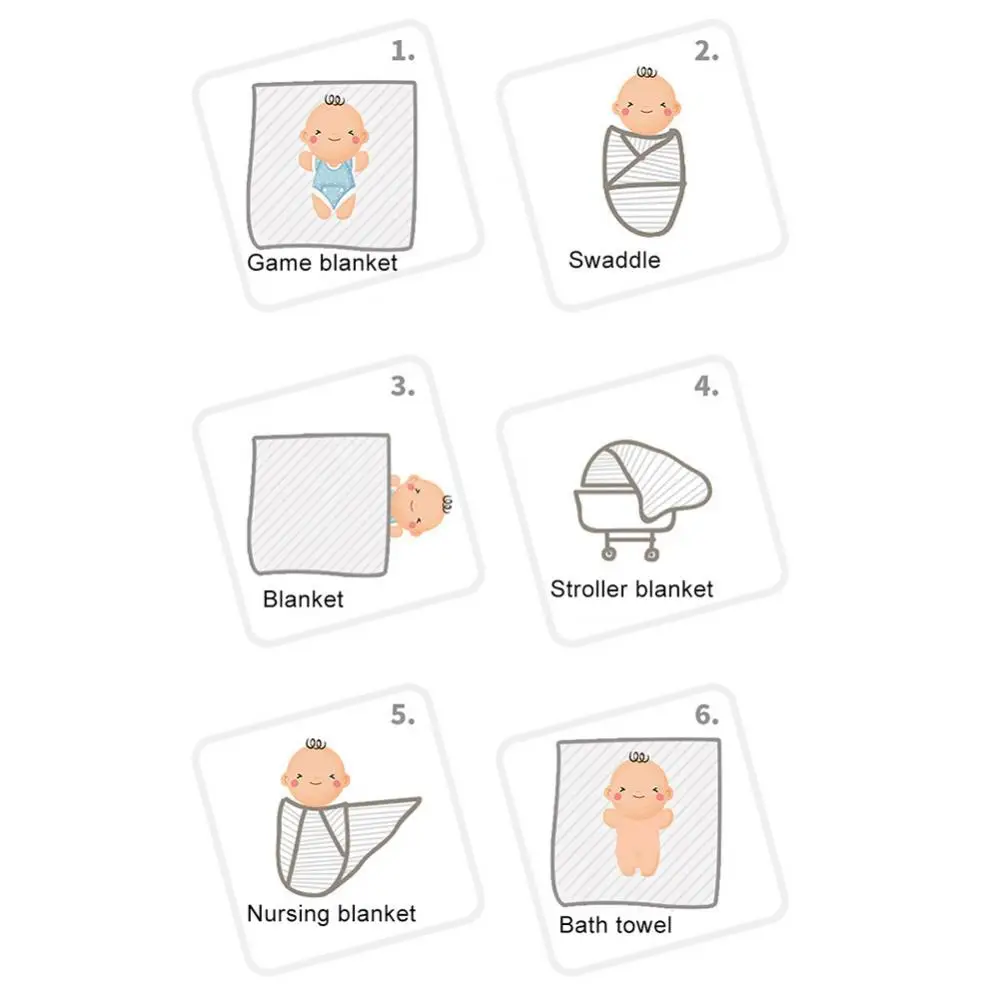 1.

Game blanket

2.

Swaddle

3.

Blanket

4.

Stroller blanket

5.

Nursing blanket

6.

Bath towel