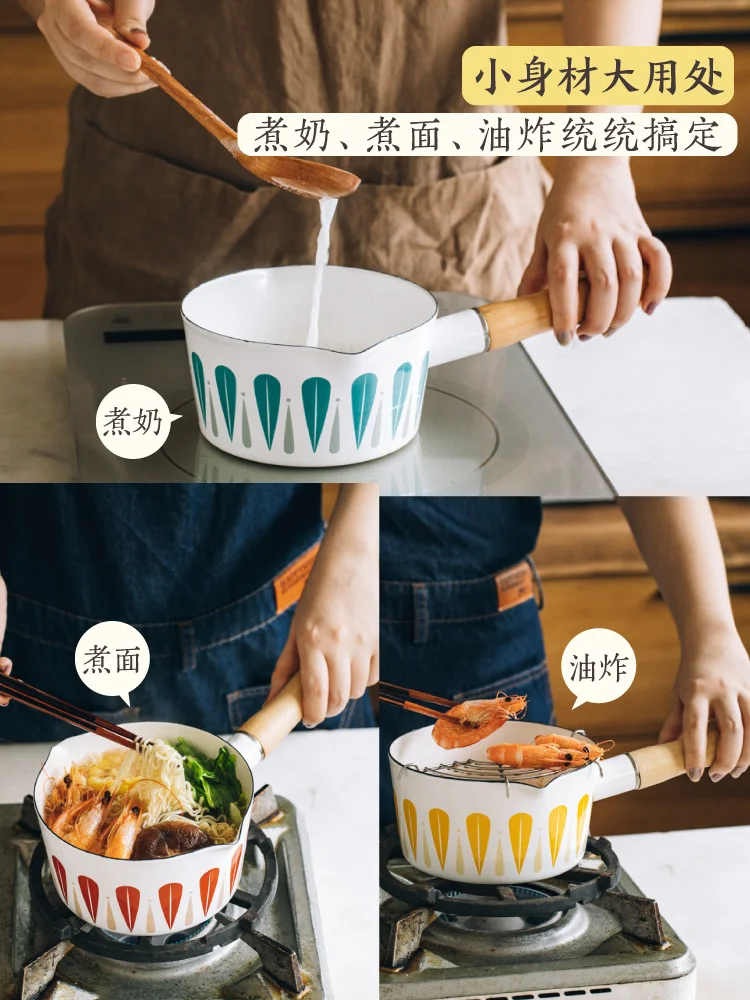 小身材大用处

煮奶、煮面、油炸统统搞定

煮奶

煮面

油炸