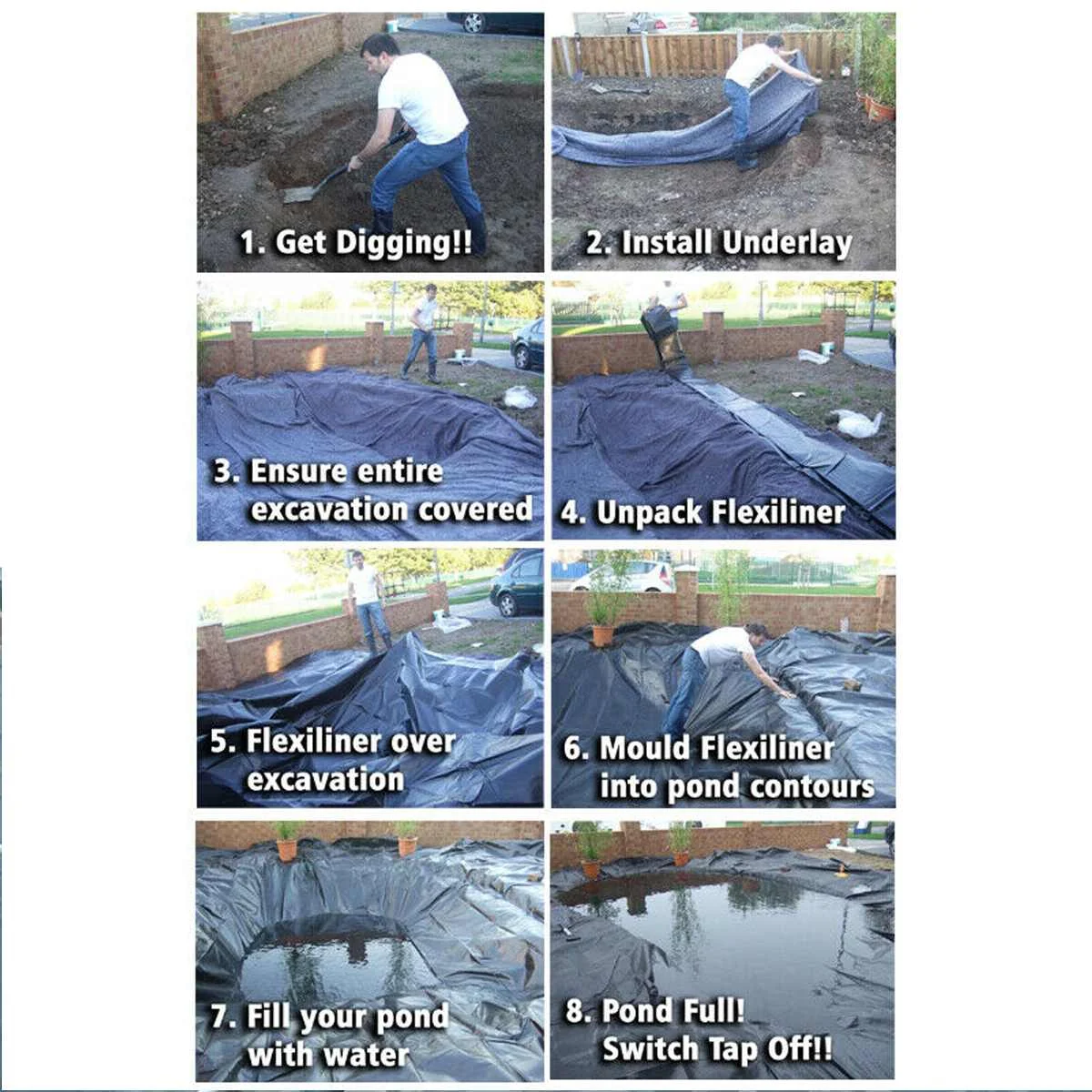 1. Get Digging!!

2. Install Underlay

3. Ensure entire excavation covered

4. Unpack Flexiliner

5. Flexiliner over excavation

6. Mould Flexiliner into pond contours

7. Fill your pond with water

8. Pond Full! Switch Tap Off!!