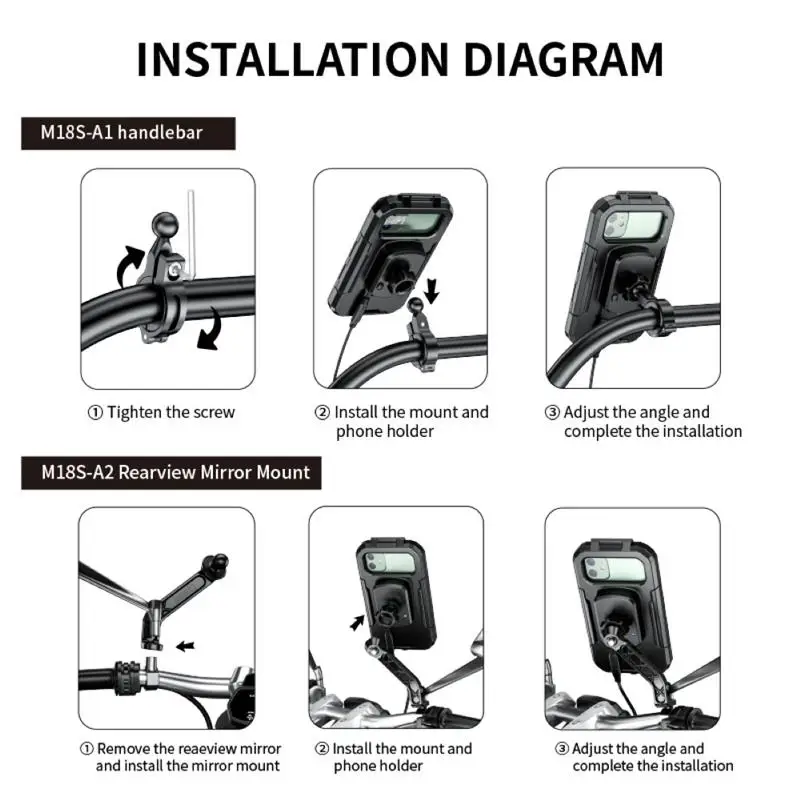 INSTALLATION DIAGRAM

M18S-A1 handlebar

① Tighten the screw

② Install the mount and phone holder

③ Adjust the angle and complete the installation

M18S-A2 Rearview Mirror Mount

① Remove the reaeview mirror and install the mirror mount

② Install the mount and phone holder

③ Adjust the angle and complete the installation