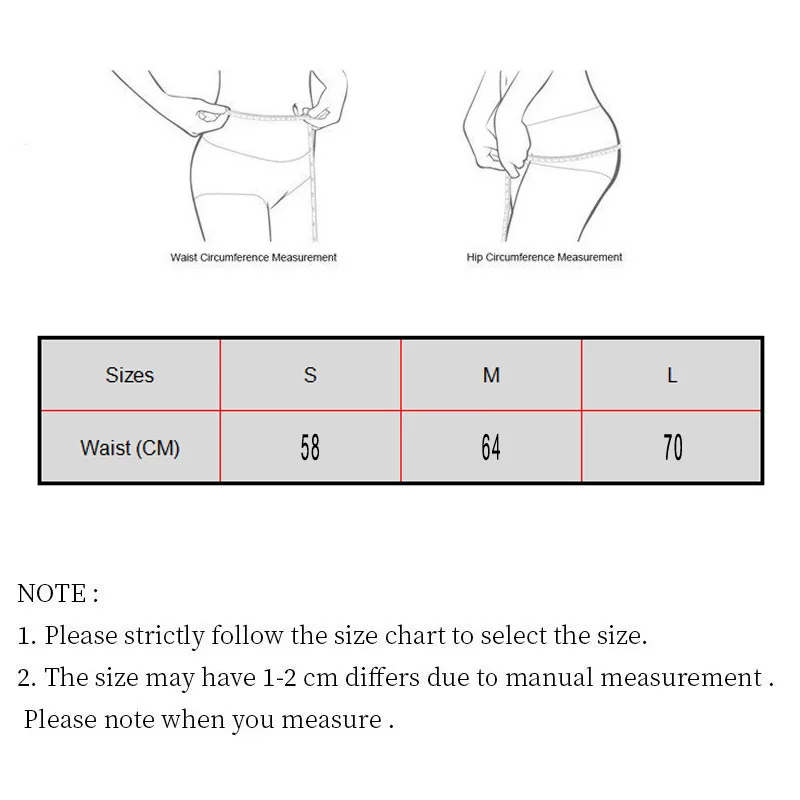 Waist Circumference Measurement

Hip Circumference Measurement

| Sizes | S | M | L |
|---|---|---|---|
| Waist (CM) | 58 | 64 | 70 |

NOTE :
1. Please strictly follow the size chart to select the size.
2. The size may have 1-2 cm differs due to manual measurement . Please note when you measure .