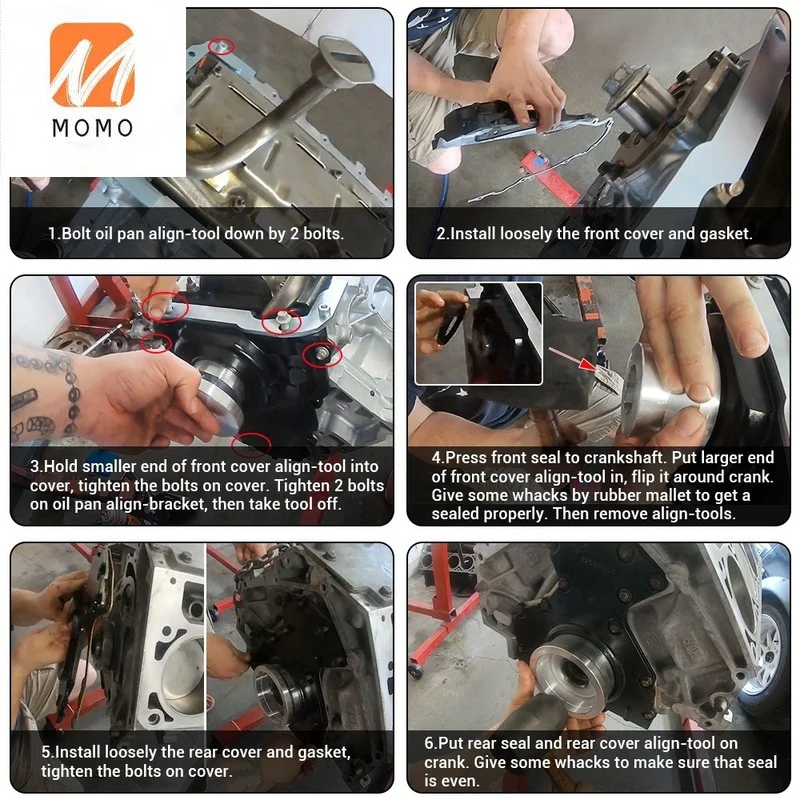 MOMO

1.Bolt oil pan align-tool down by 2 bolts.

2.Install loosely the front cover and gasket.

3.Hold smaller end of front cover align-tool into cover, tighten the bolts on cover. Tighten 2 bolts on oil pan align-bracket, then take tool off.

4.Press front seal to crankshaft. Put larger end of front cover align-tool in, flip it around crank. Give some whacks by rubber mallet to get a sealed properly. Then remove align-tools.

5.Install loosely the rear cover and gasket, tighten the bolts on cover.

6.Put rear seal and rear cover align-tool on crank. Give some whacks to make sure that seal is even.