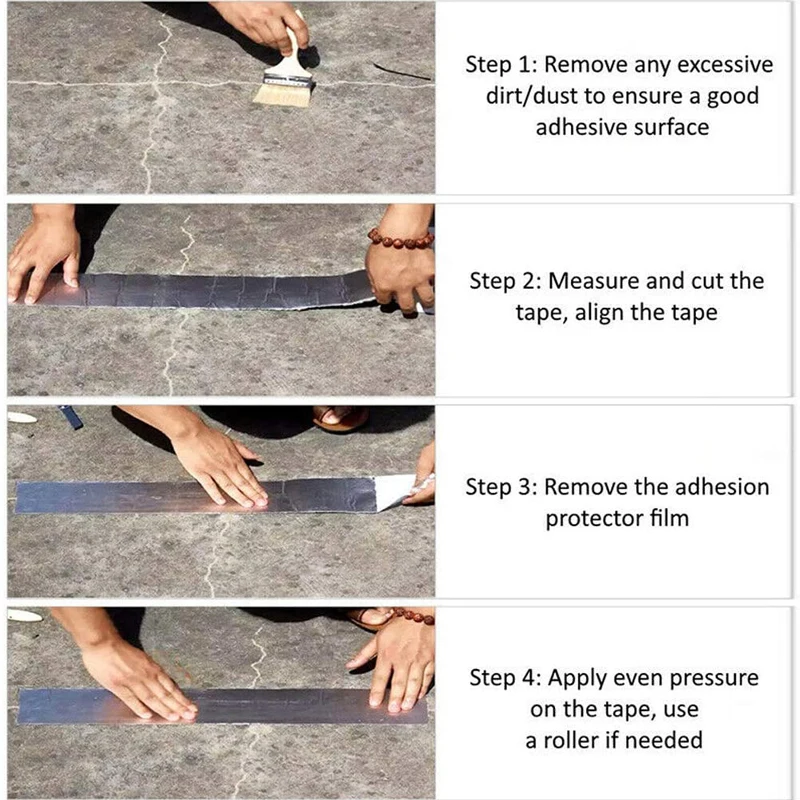 Step 1: Remove any excessive dirt/dust to ensure a good adhesive surface

Step 2: Measure and cut the tape, align the tape

Step 3: Remove the adhesion protector film

Step 4: Apply even pressure on the tape, use a roller if needed