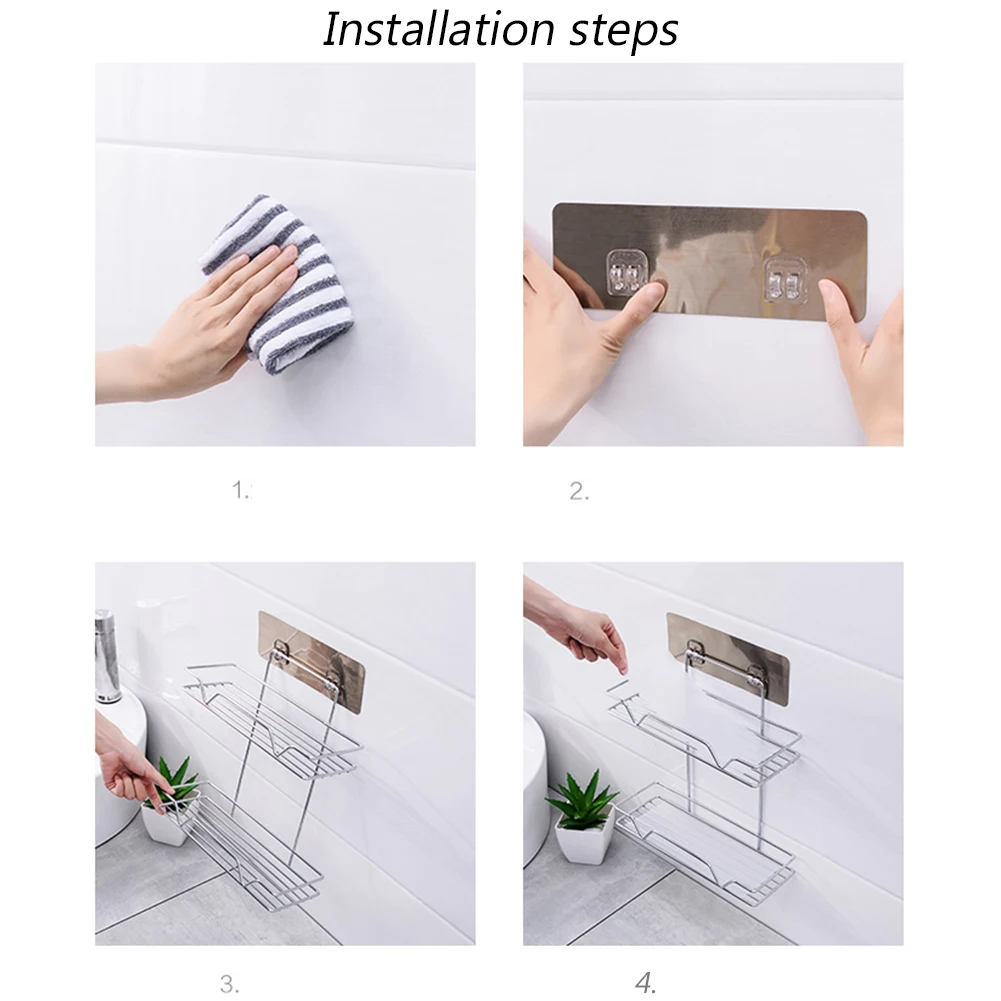 Installation steps

1.

2.

3.

4.