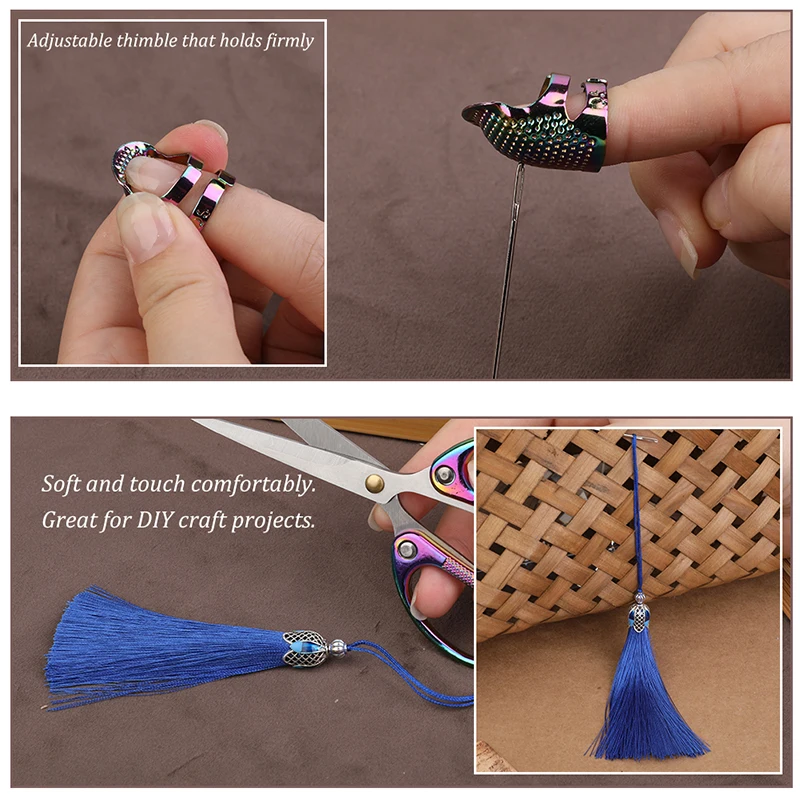 Adjustable thimble that holds firmly

Soft and touch comfortably.
Great for DIY craft projects.