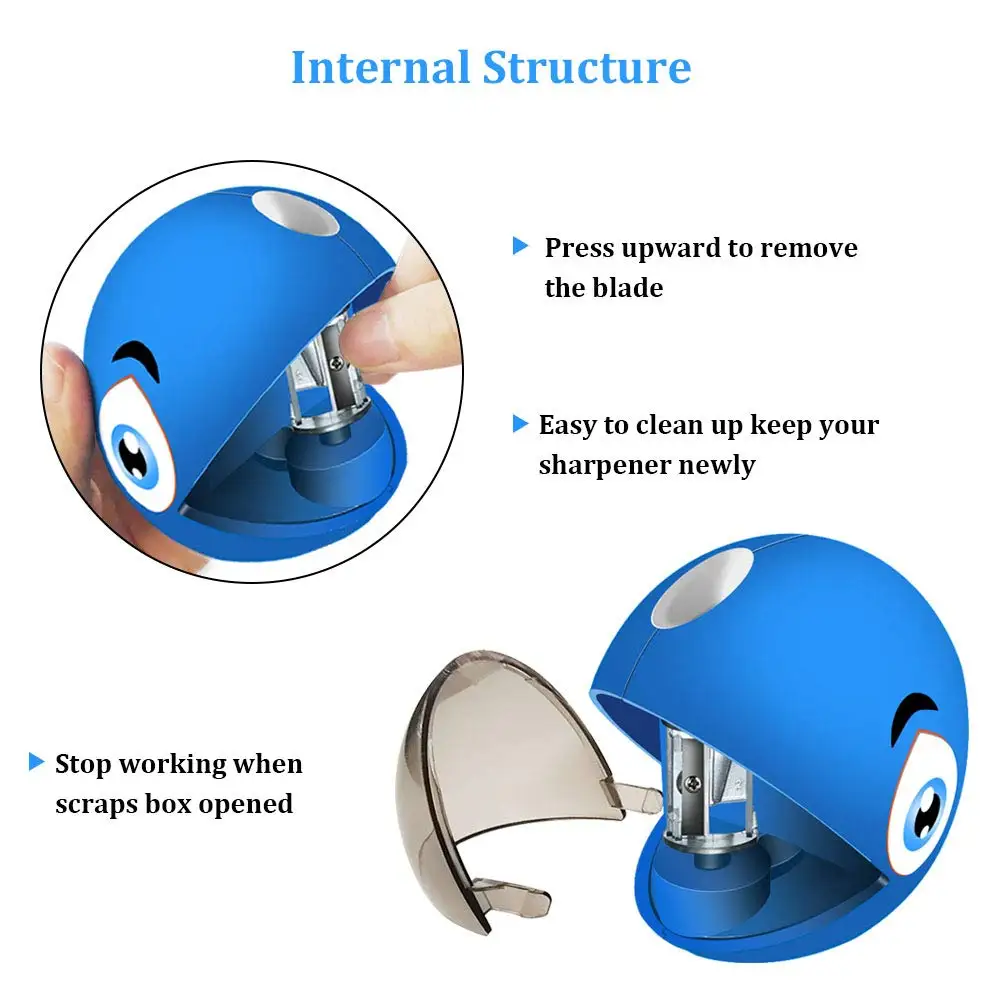 Internal Structure

Press upward to remove the blade

Easy to clean up keep your sharpener newly

Stop working when scraps box opened