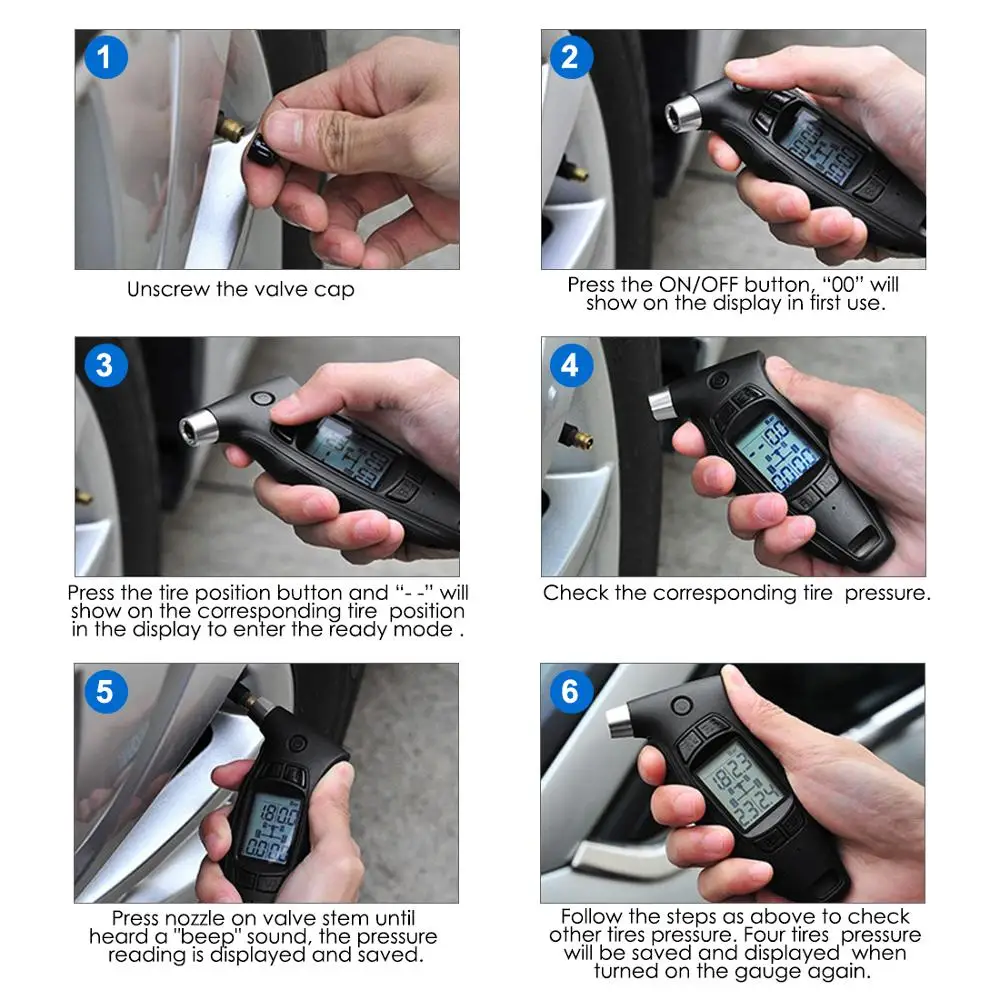 1

Unscrew the valve cap

2

Press the ON/OFF button, “00” will show on the display in first use.

3

Press the tire position button and “- -” will show on the corresponding tire position in the display to enter the ready mode .

4

Check the corresponding tire pressure.

5

Press nozzle on valve stem until heard a "beep" sound, the pressure reading is displayed and saved.

6

Follow the steps as above to check other tires pressure. Four tires pressure will be saved and displayed when turned on the gauge again.