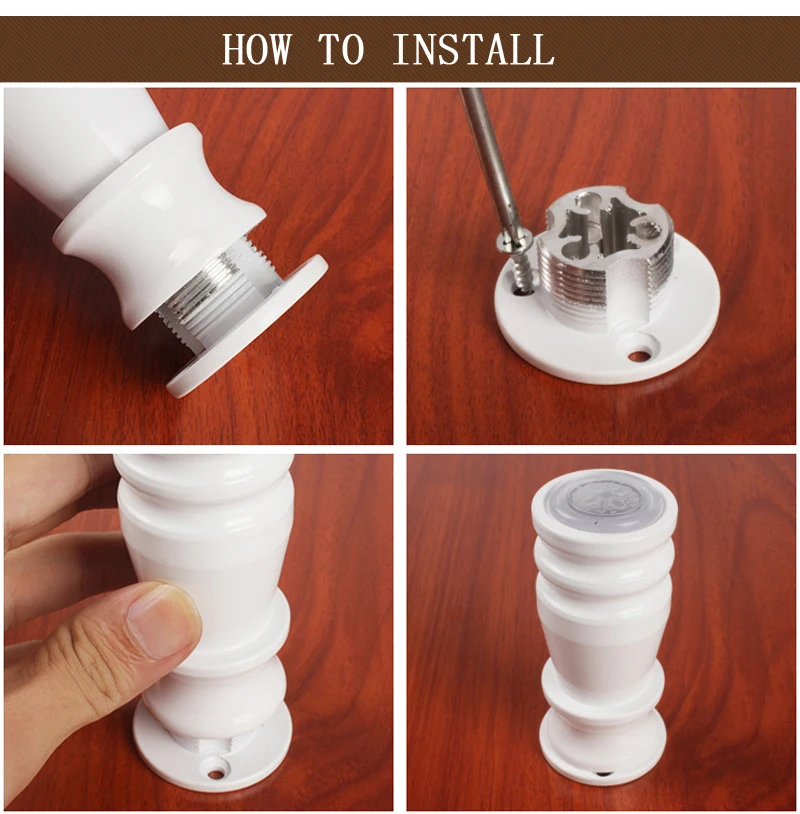 HOW TO INSTALL