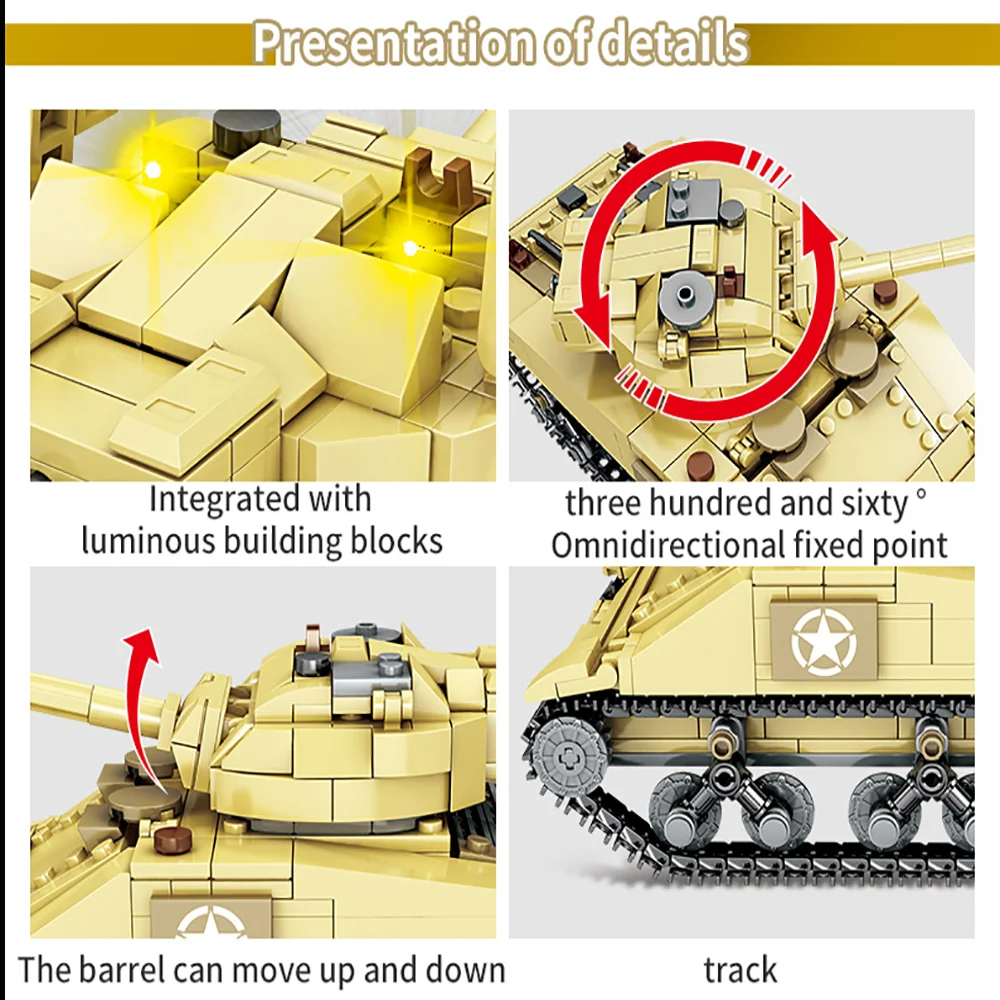 Presentation of details

Integrated with luminous building blocks

three hundred and sixty ° Omnidirectional fixed point

The barrel can move up and down

track