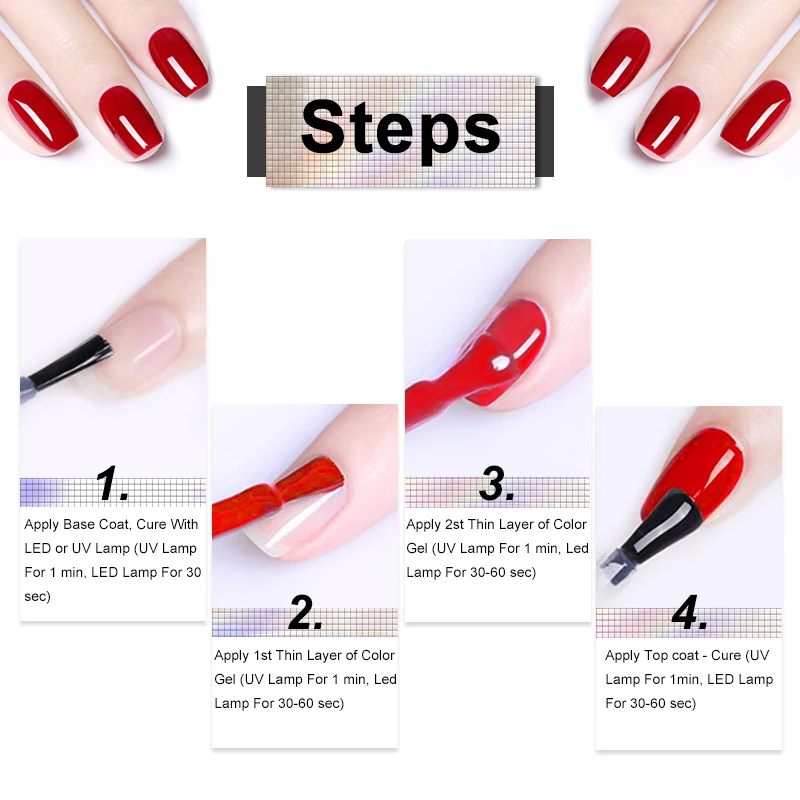 Steps

1.

Apply Base Coat, Cure With LED or UV Lamp (UV Lamp For 1 min, LED Lamp For 30 sec)

2.

Apply 1st Thin Layer of Color Gel (UV Lamp For 1 min, Led Lamp For 30-60 sec)

3.

Apply 2st Thin Layer of Color Gel (UV Lamp For 1 min, Led Lamp For 30-60 sec)

4.

Apply Top coat - Cure (UV Lamp For 1min, LED Lamp For 30-60 sec)