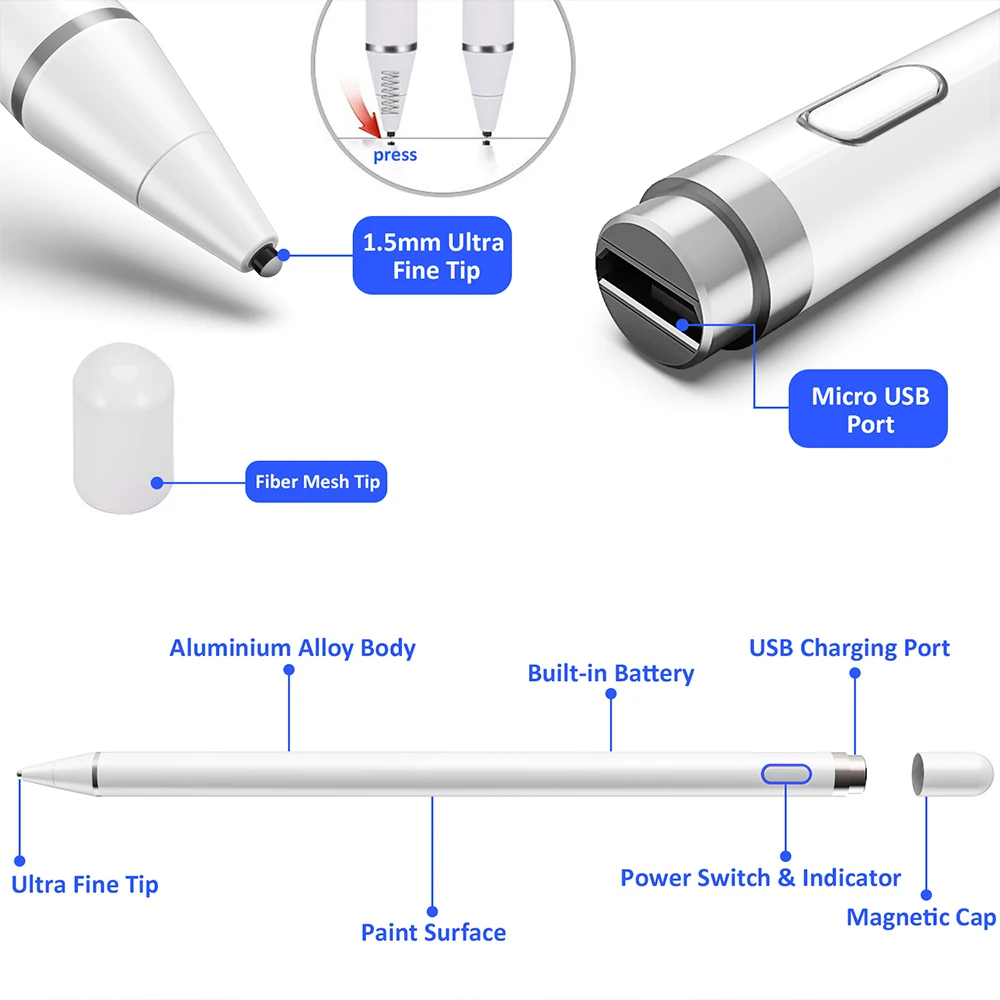 press

1.5mm Ultra Fine Tip

Micro USB Port

Fiber Mesh Tip

Aluminium Alloy Body

Built-in Battery

USB Charging Port

Ultra Fine Tip

Paint Surface

Power Switch & Indicator

Magnetic Cap