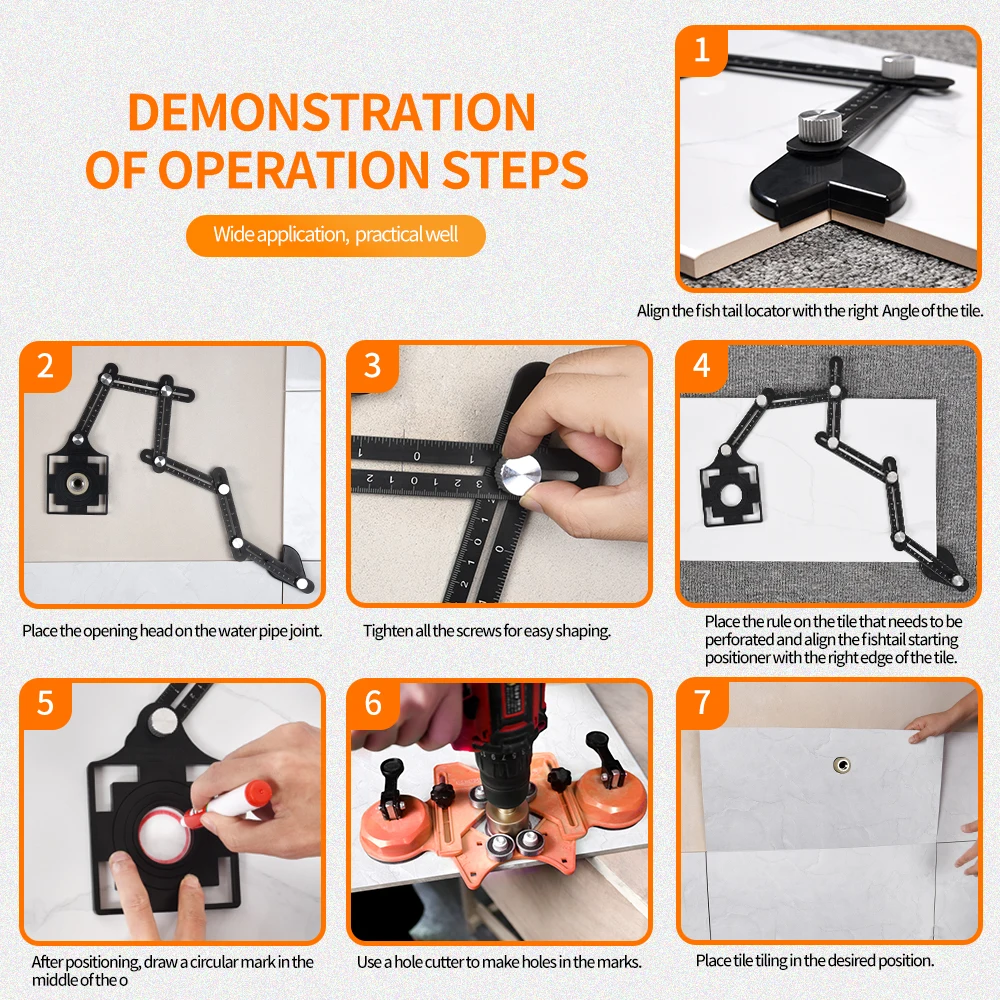 DEMONSTRATION OF OPERATION STEPS

Wide application, practical well

1

Align the fish tail locator with the right Angle of the tile.

2

Place the opening head on the water pipe joint.

3

Tighten all the screws for easy shaping.

4

Place the rule on the tile that needs to be perforated and align the fishtail starting positioner with the right edge of the tile.

5

After positioning, draw a circular mark in the middle of the o

6

Use a hole cutter to make holes in the marks.

7

Place tile tiling in the desired position.